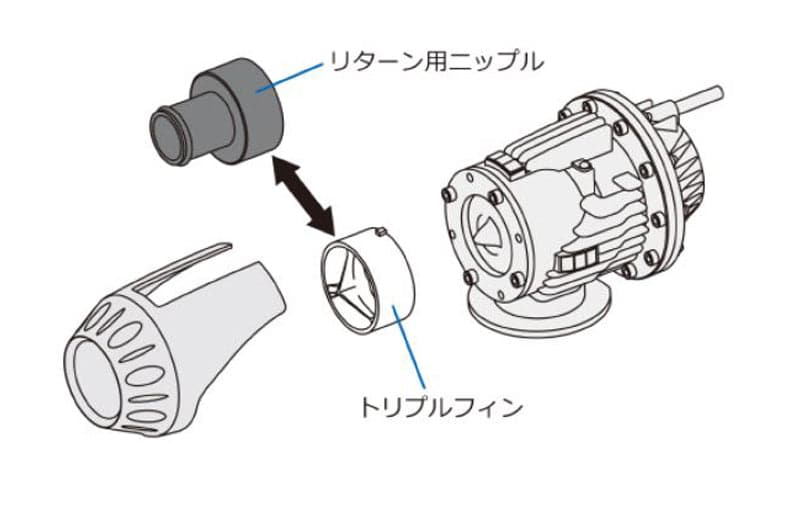 リターン用ニップル

トリプルフィン