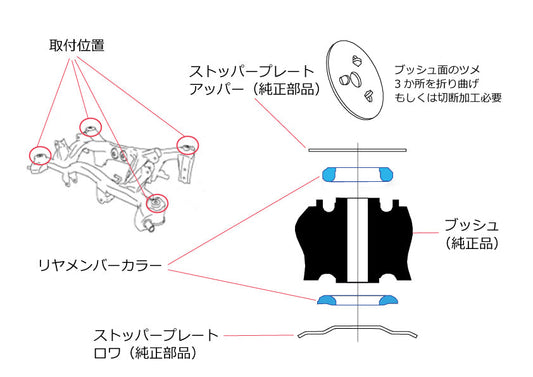 取付位置

ストッパープレート
アッパー（純正部品）

ブッシュ面のツメ
3か所を折り曲げ
もしくは切断加工必要

ブッシュ
（純正品）

リヤメンバーカラー

ストッパープレート
ロワ（純正部品）