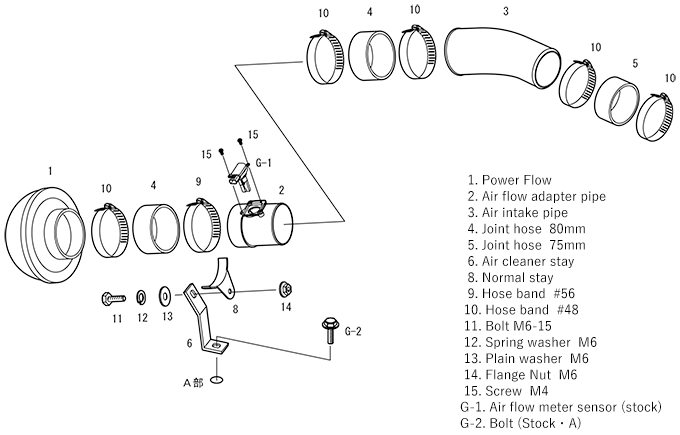 10
4
10
3
10
5
10
15
15
G-1
1
10
4
9
2
11
12
13
8
14
6
G-2
A部

1. Power Flow
2. Air flow adapter pipe
3. Air intake pipe
4. Joint hose 80mm
5. Joint hose 75mm
6. Air cleaner stay
8. Normal stay
9. Hose band #56
10. Hose band #48
11. Bolt M6-15
12. Spring washer M6
13. Plain washer M6
14. Flange Nut M6
15. Screw M4
G-1. Air flow meter sensor (stock)
G-2. Bolt (Stock・A)