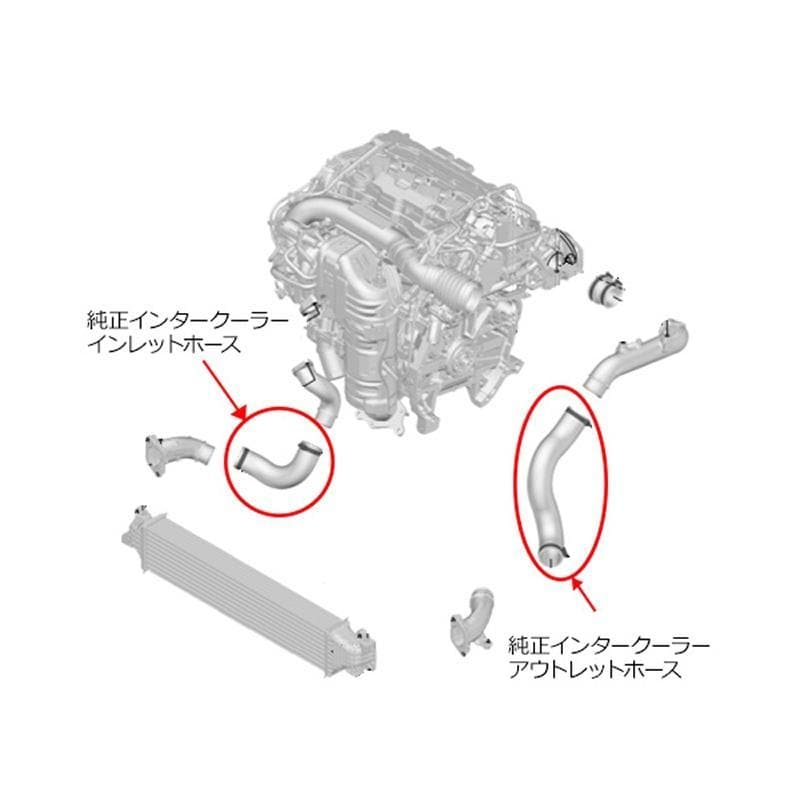 純正インタークーラー
インレットホース

純正インタークーラー
アウトレットホース