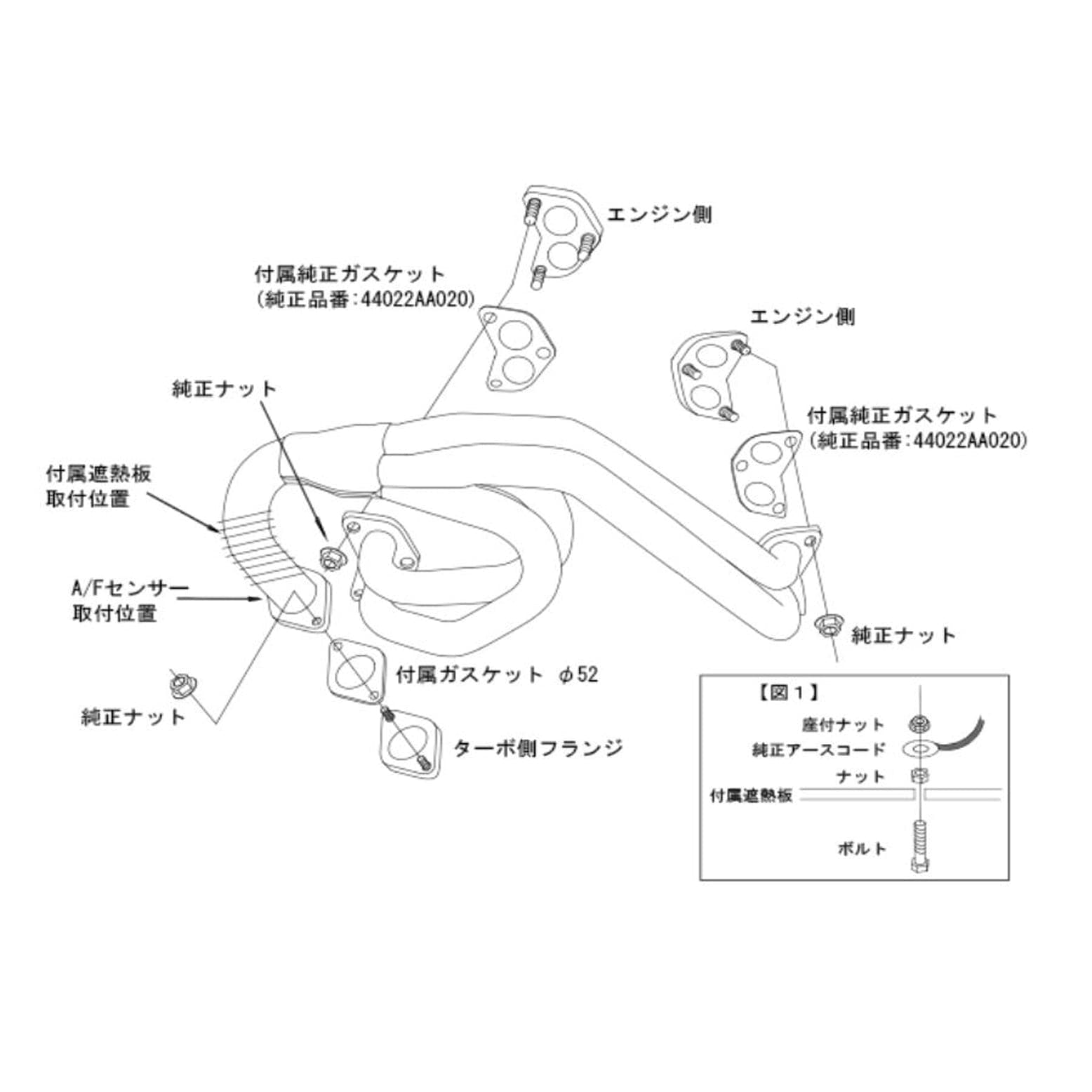 エンジン側

付属純正ガスケット
(純正品番:44022AA020)

エンジン側

純正ナット

付属純正ガスケット
(純正品番:44022AA020)

付属遮熱板
取付位置

A/Fセンサー
取付位置

純正ナット

付属ガスケット φ52

純正ナット

ターボ側フランジ

【図1】
座付ナット
純正アースコード
ナット
付属遮熱板
ボルト