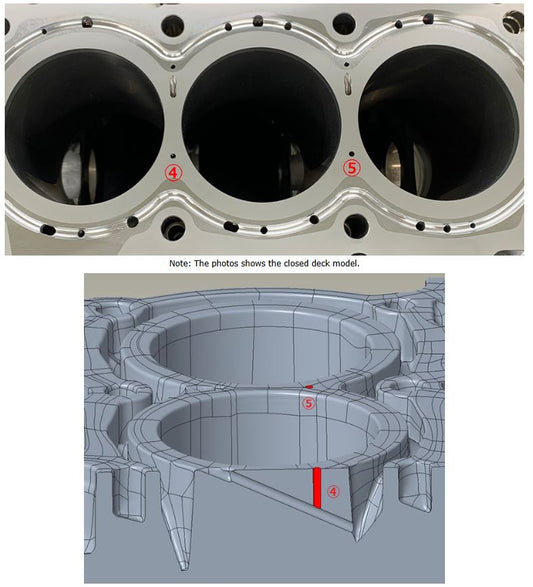 ④ ⑤

Note: The photos shows the closed deck model.

⑤ ④