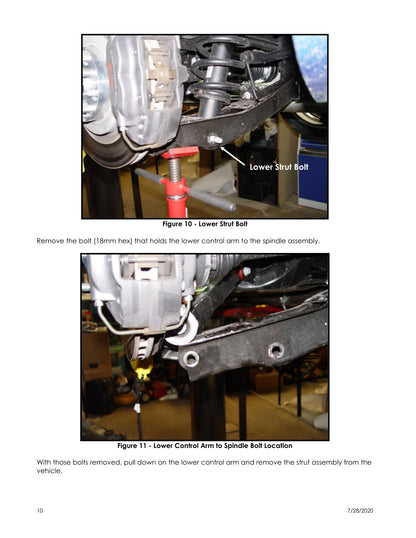 Lower Strut Bolt

Figure 10 - Lower Strut Bolt

Remove the bolt (18mm hex) that holds the lower control arm to the spindle assembly.

Figure 11 - Lower Control Arm to Spindle Bolt Location

With those bolts removed, pull down on the lower control arm and remove the strut assembly from the vehicle.

10

7/28/2020