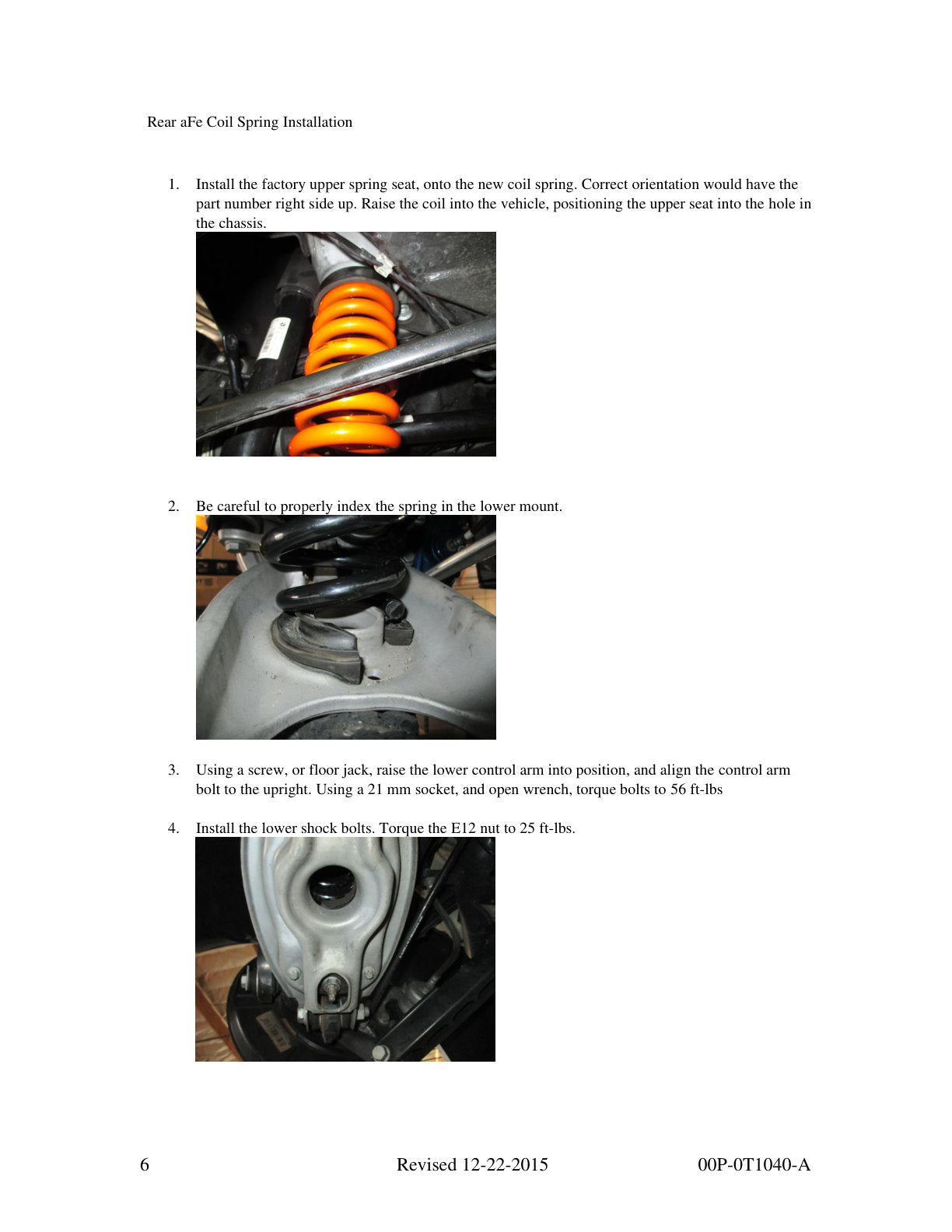 Rear aFe Coil Spring Installation

1. Install the factory upper spring seat, onto the new coil spring. Correct orientation would have the part number right side up. Raise the coil into the vehicle, positioning the upper seat into the hole in the chassis.

2. Be careful to properly index the spring in the lower mount.

3. Using a screw, or floor jack, raise the lower control arm into position, and align the control arm bolt to the upright. Using a 21 mm socket, and open wrench, torque bolts to 56 ft-lbs

4. Install the lower shock bolts. Torque the E12 nut to 25 ft-lbs.

6 Revised 12-22-2015 00P-0T1040-A