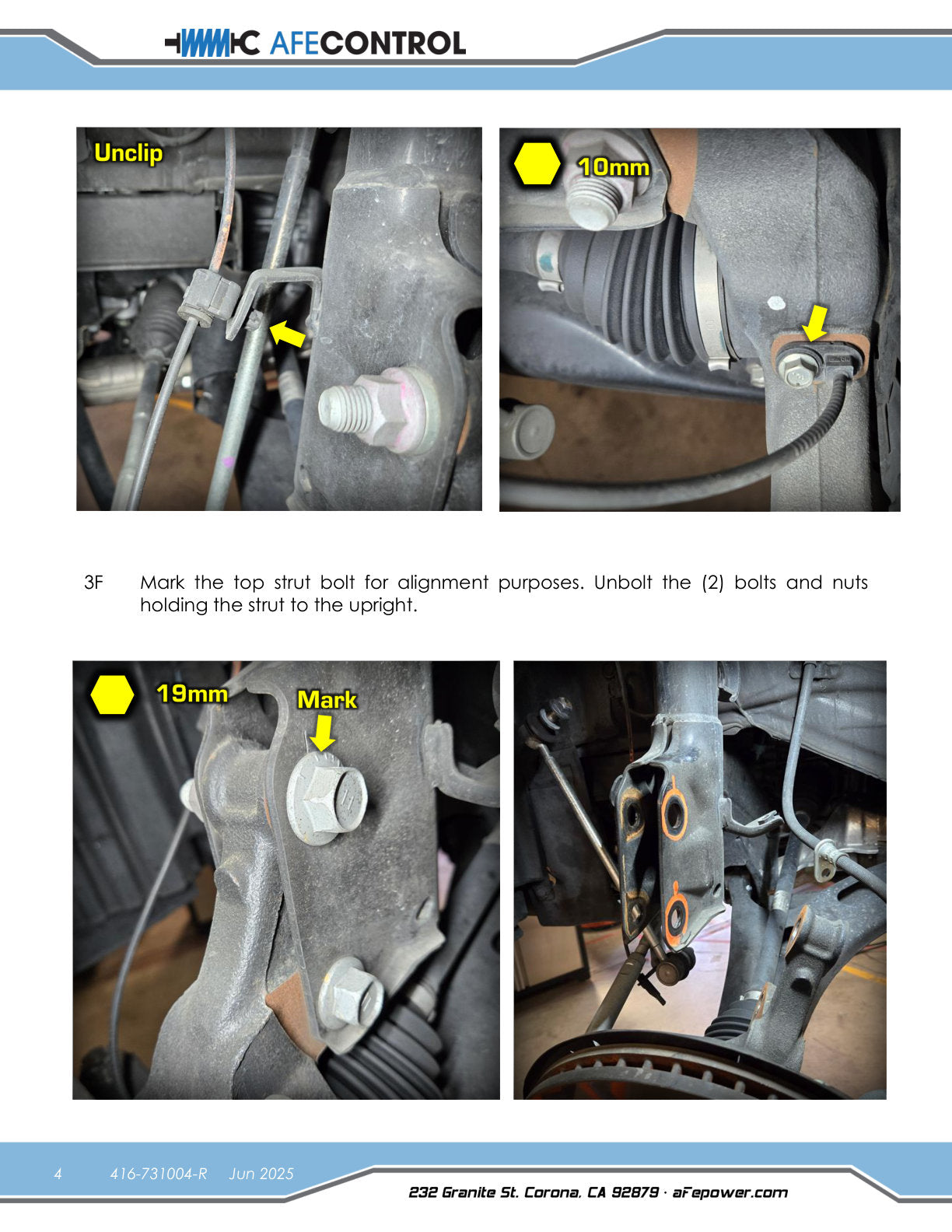 AFECONTROL

Unclip

10mm

3F Mark the top strut bolt for alignment purposes. Unbolt the (2) bolts and nuts holding the strut to the upright.

19mm

Mark

4 416-731004-R Jun 2025

232 Granite St. Corona, CA 92879 · aFepower.com