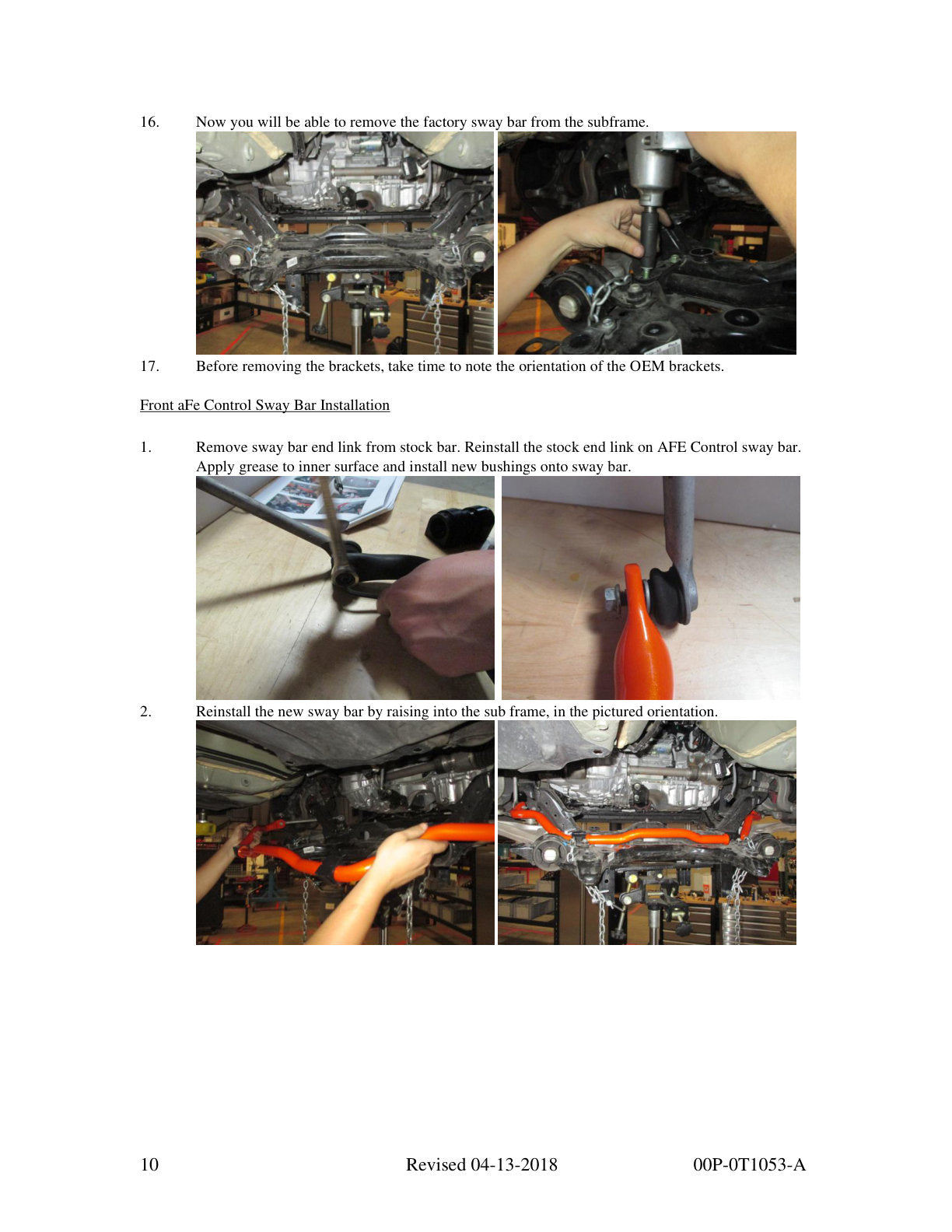 16. Now you will be able to remove the factory sway bar from the subframe.

17. Before removing the brackets, take time to note the orientation of the OEM brackets.

Front aFe Control Sway Bar Installation

1. Remove sway bar end link from stock bar. Reinstall the stock end link on AFE Control sway bar. Apply grease to inner surface and install new bushings onto sway bar.

2. Reinstall the new sway bar by raising into the sub frame, in the pictured orientation.

10 Revised 04-13-2018 00P-0T1053-A