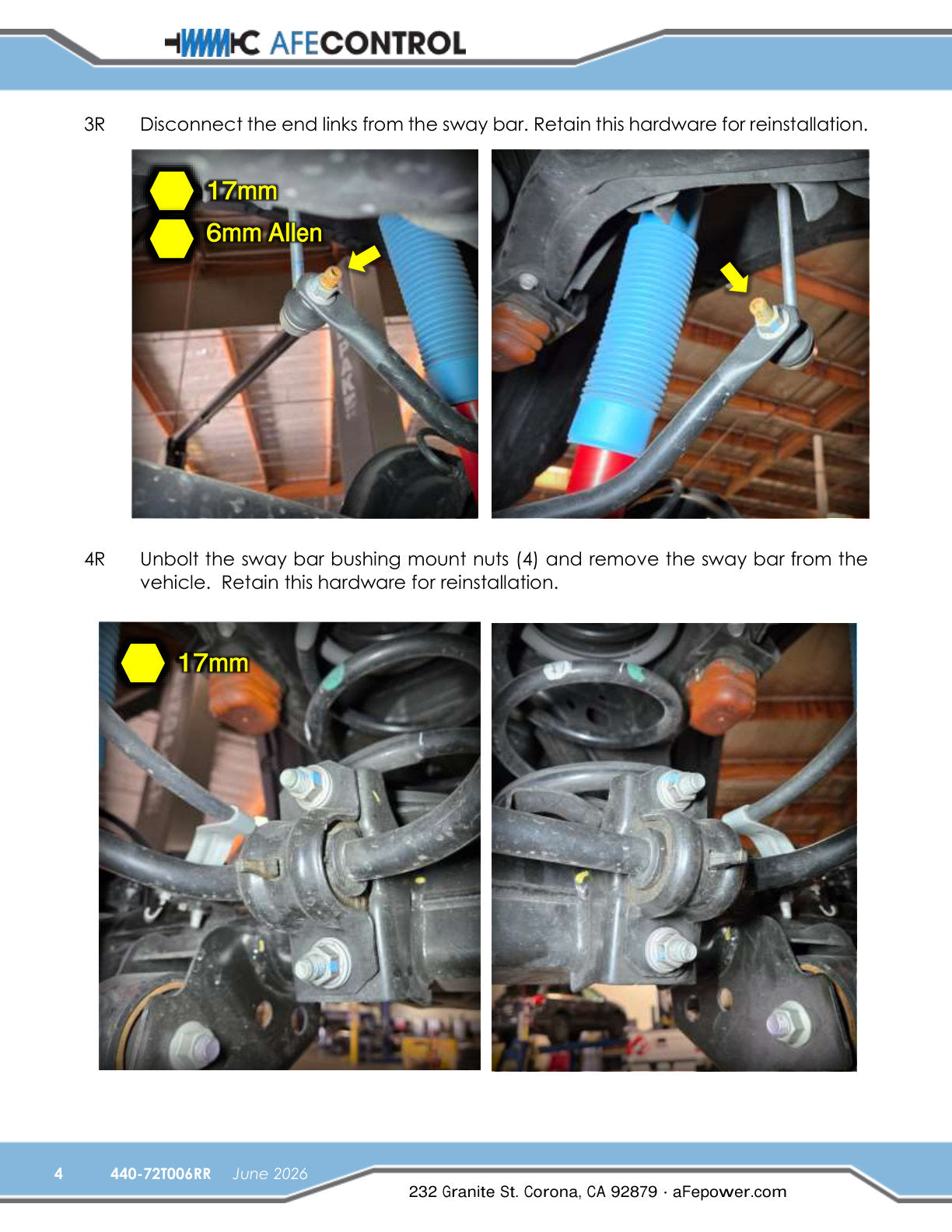 AFECONTROL

3R Disconnect the end links from the sway bar. Retain this hardware for reinstallation.

17mm
6mm Allen

4R Unbolt the sway bar bushing mount nuts (4) and remove the sway bar from the vehicle. Retain this hardware for reinstallation.

17mm

4 440-72T006RR June 2026

232 Granite St. Corona, CA 92879 · aFepower.com