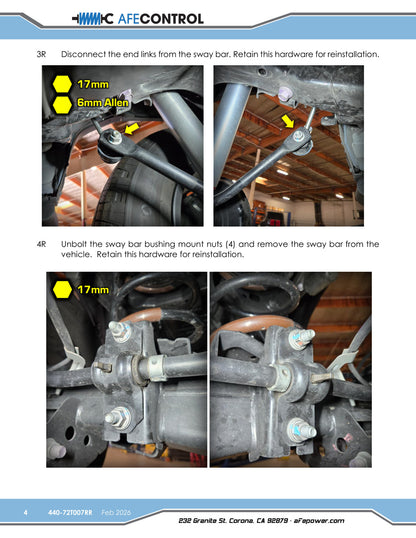 AFECONTROL

3R Disconnect the end links from the sway bar. Retain this hardware for reinstallation.

17mm
6mm Allen

4R Unbolt the sway bar bushing mount nuts (4) and remove the sway bar from the vehicle. Retain this hardware for reinstallation.

17mm

4 440-721007RR Feb 2026

232 Granite St. Corona, CA 92879 - aFepower.com