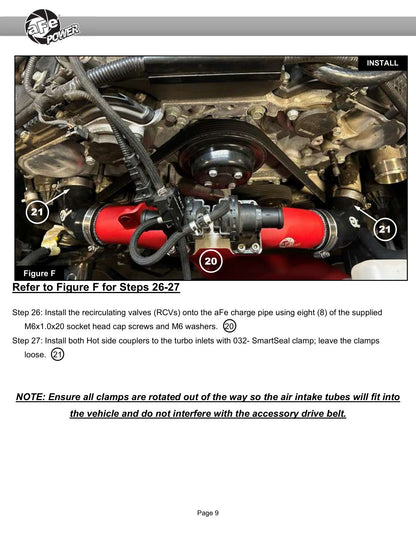 aFe POWER

INSTALL

21

21

20

Figure F

Refer to Figure F for Steps 26-27

Step 26: Install the recirculating valves (RCVs) onto the aFe charge pipe using eight (8) of the supplied M6x1.0x20 socket head cap screws and M6 washers. 20

Step 27: Install both Hot side couplers to the turbo inlets with 032- SmartSeal clamp; leave the clamps loose. 21

NOTE: Ensure all clamps are rotated out of the way so the air intake tubes will fit into the vehicle and do not interfere with the accessory drive belt.

Page 9