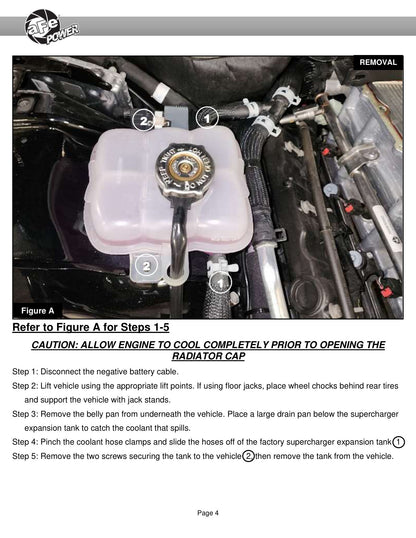 aFe POWER

REMOVAL

2 1

2 1

Figure A

Refer to Figure A for Steps 1-5

CAUTION: ALLOW ENGINE TO COOL COMPLETELY PRIOR TO OPENING THE RADIATOR CAP

Step 1: Disconnect the negative battery cable.

Step 2: Lift vehicle using the appropriate lift points. If using floor jacks, place wheel chocks behind rear tires and support the vehicle with jack stands.

Step 3: Remove the belly pan from underneath the vehicle. Place a large drain pan below the supercharger expansion tank to catch the coolant that spills.

Step 4: Pinch the coolant hose clamps and slide the hoses off of the factory supercharger expansion tank 1

Step 5: Remove the two screws securing the tank to the vehicle 2 then remove the tank from the vehicle.

Page 4