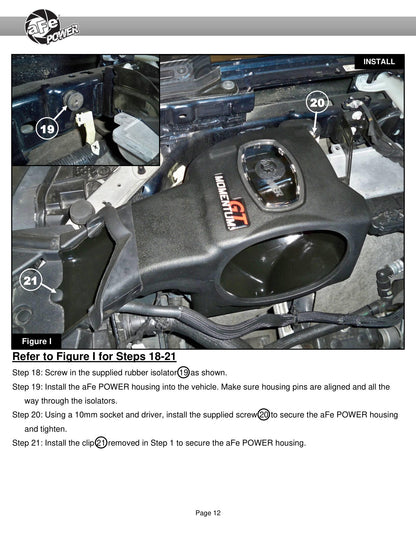 aFe POWER

INSTALL

19

20

MOMENTUM GT

21

Figure I

Refer to Figure I for Steps 18-21

Step 18: Screw in the supplied rubber isolator 19 as shown.

Step 19: Install the aFe POWER housing into the vehicle. Make sure housing pins are aligned and all the way through the isolators.

Step 20: Using a 10mm socket and driver, install the supplied screw 20 to secure the aFe POWER housing and tighten.

Step 21: Install the clip 21 removed in Step 1 to secure the aFe POWER housing.

Page 12