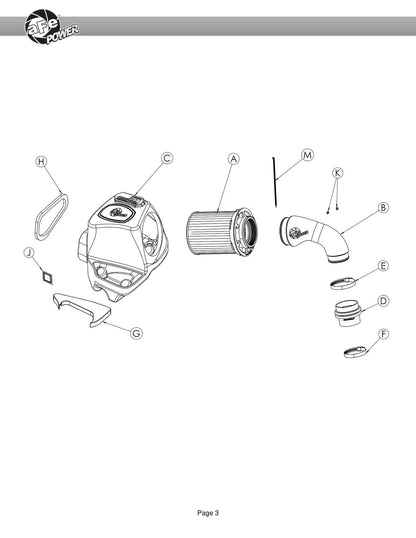 aFe POWER

H

C

A

M

K

B

J

E

D

G

F

Page 3