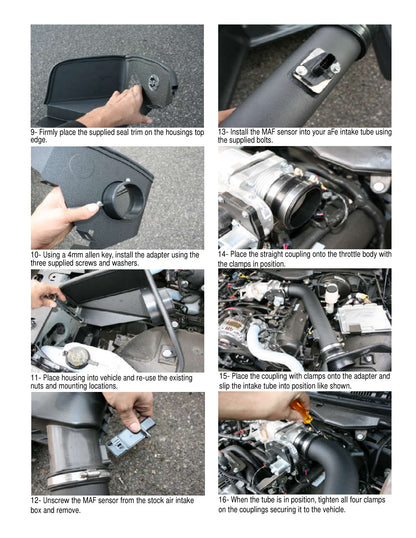 9- Firmly place the supplied seal trim on the housings top edge.

10- Using a 4mm allen key, install the adapter using the three supplied screws and washers.

11- Place housing into vehicle and re-use the existing nuts and mounting locations.

12- Unscrew the MAF sensor from the stock air intake box and remove.

13- Install the MAF sensor into your aFe intake tube using the supplied bolts.

14- Place the straight coupling onto the throttle body with the clamps in position.

15- Place the coupling with clamps onto the adapter and slip the intake tube into position like shown.

16- When the tube is in position, tighten all four clamps on the couplings securing it to the vehicle.