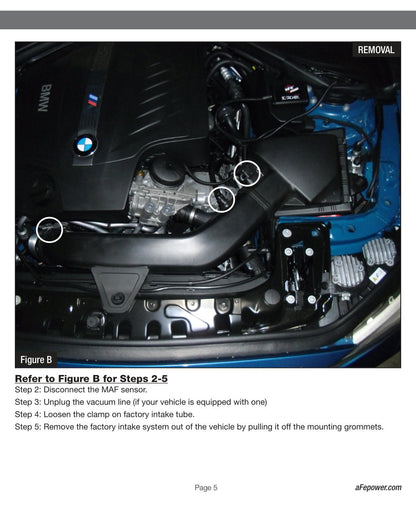 REMOVAL

BMW

Figure B

Refer to Figure B for Steps 2-5

Step 2: Disconnect the MAF sensor.

Step 3: Unplug the vacuum line (if your vehicle is equipped with one)

Step 4: Loosen the clamp on factory intake tube.

Step 5: Remove the factory intake system out of the vehicle by pulling it off the mounting grommets.

Page 5

aFepower.com