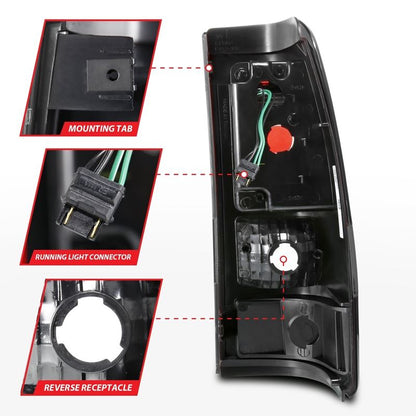 MOUNTING TAB

RUNNING LIGHT CONNECTOR

REVERSE RECEPTACLE