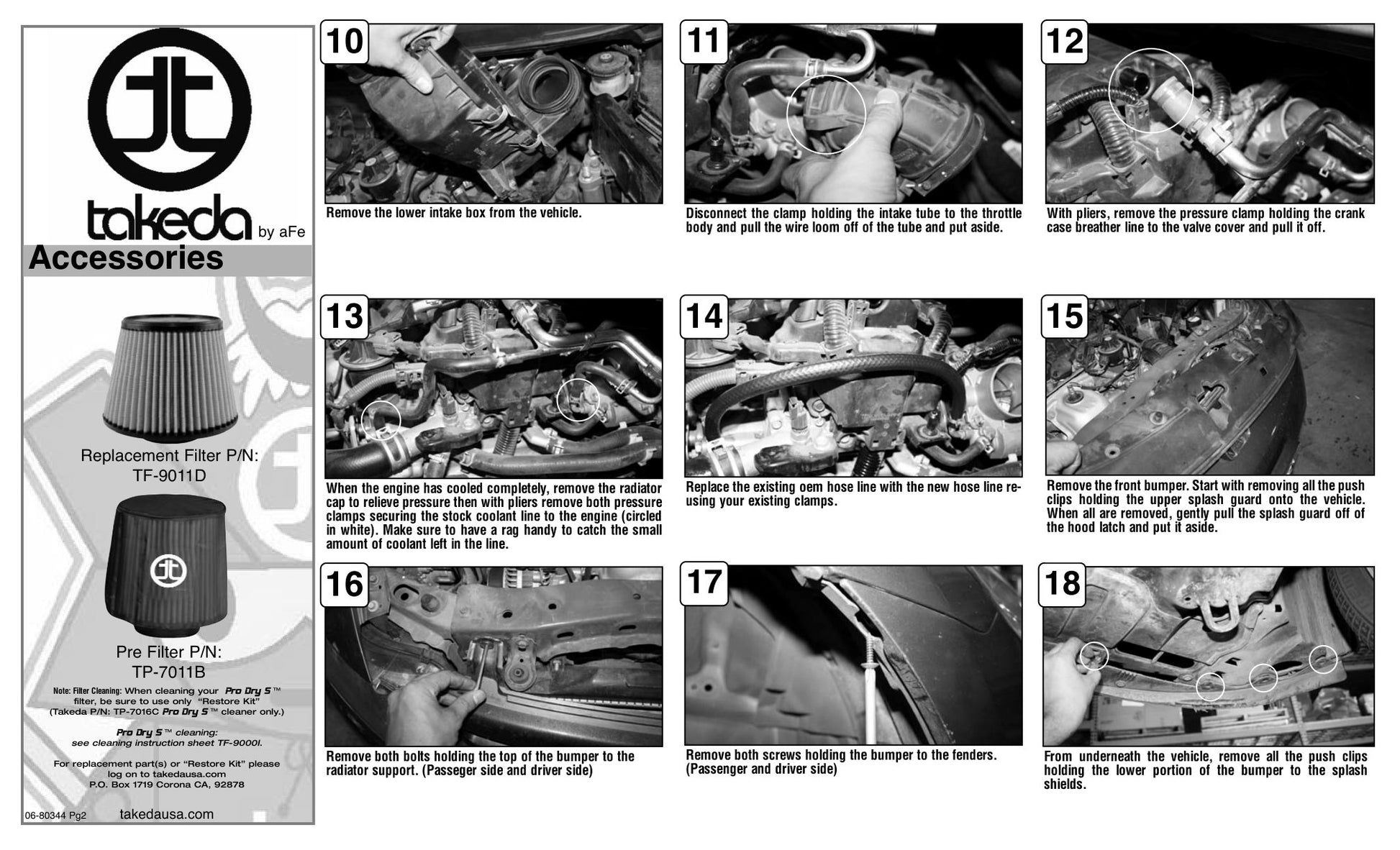 takeda by aFe

Accessories

Replacement Filter P/N: TF-9011D

Pre Filter P/N: TP-7011B

Note: Filter Cleaning: When cleaning your Pro Dry S™ filter, be sure to use only "Restore Kit" (Takeda P/N: TP-7016C Pro Dry S™ cleaner only.)

Pro Dry S™ cleaning: see cleaning instruction sheet TF-9000I.

For replacement part(s) or "Restore Kit" please log on to takedausa.com
P.O. Box 1719 Corona CA, 92878

06-80344 Pg2

takedausa.com

10
Remove the lower intake box from the vehicle.

11
Disconnect the clamp holding the intake tube to the throttle body and pull the wire loom off of the tube and put aside.

12
With pliers, remove the pressure clamp holding the crank case breather line to the valve cover and pull it off.

13
When the engine has cooled completely, remove the radiator cap to relieve pressure then with pliers remove both pressure clamps securing the stock coolant line to the engine (circled in white). Make sure to have a rag handy to catch the small amount of coolant left in the line.

14
Replace the existing oem hose line with the new hose line reusing your existing clamps.

15
Remove the front bumper. Start with removing all the push clips holding the upper splash guard onto the vehicle. When all are removed, gently pull the splash guard off of the hood latch and put it aside.

16
Remove both bolts holding the top of the bumper to the radiator support. (Passeger side and driver side)

17
Remove both screws holding the bumper to the fenders. (Passenger and driver side)

18
From underneath the vehicle, remove all the push clips holding the lower portion of the bumper to the splash shields.