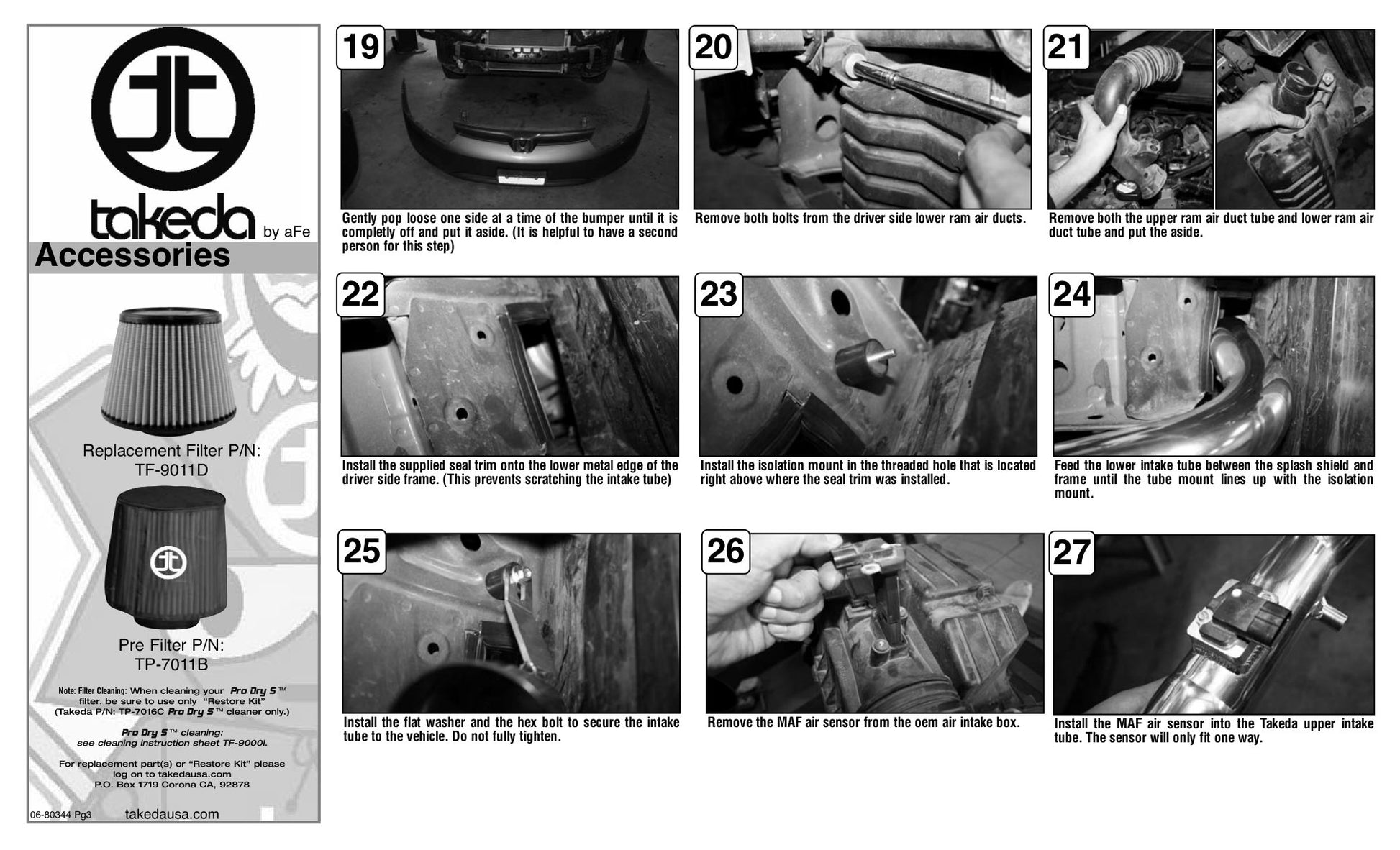 takeda by aFe

Accessories

Replacement Filter P/N: TF-9011D

Pre Filter P/N: TP-7011B

Note: Filter Cleaning: When cleaning your Pro Dry S™ filter, be sure to use only "Restore Kit" (Takeda P/N: TP-7016C Pro Dry S™ cleaner only.)

Pro Dry S™ cleaning: see cleaning instruction sheet TF-9000I.

For replacement part(s) or "Restore Kit" please log on to takedausa.com P.O. Box 1719 Corona CA, 92878

06-80344 Pg3 takedausa.com

19

Gently pop loose one side at a time of the bumper until it is completly off and put it aside. (It is helpful to have a second person for this step)

20

Remove both bolts from the driver side lower ram air ducts.

21

Remove both the upper ram air duct tube and lower ram air duct tube and put the aside.

22

Install the supplied seal trim onto the lower metal edge of the driver side frame. (This prevents scratching the intake tube)

23

Install the isolation mount in the threaded hole that is located right above where the seal trim was installed.

24

Feed the lower intake tube between the splash shield and frame until the tube mount lines up with the isolation mount.

25

Install the flat washer and the hex bolt to secure the intake tube to the vehicle. Do not fully tighten.

26

Remove the MAF air sensor from the oem air intake box.

27

Install the MAF air sensor into the Takeda upper intake tube. The sensor will only fit one way.