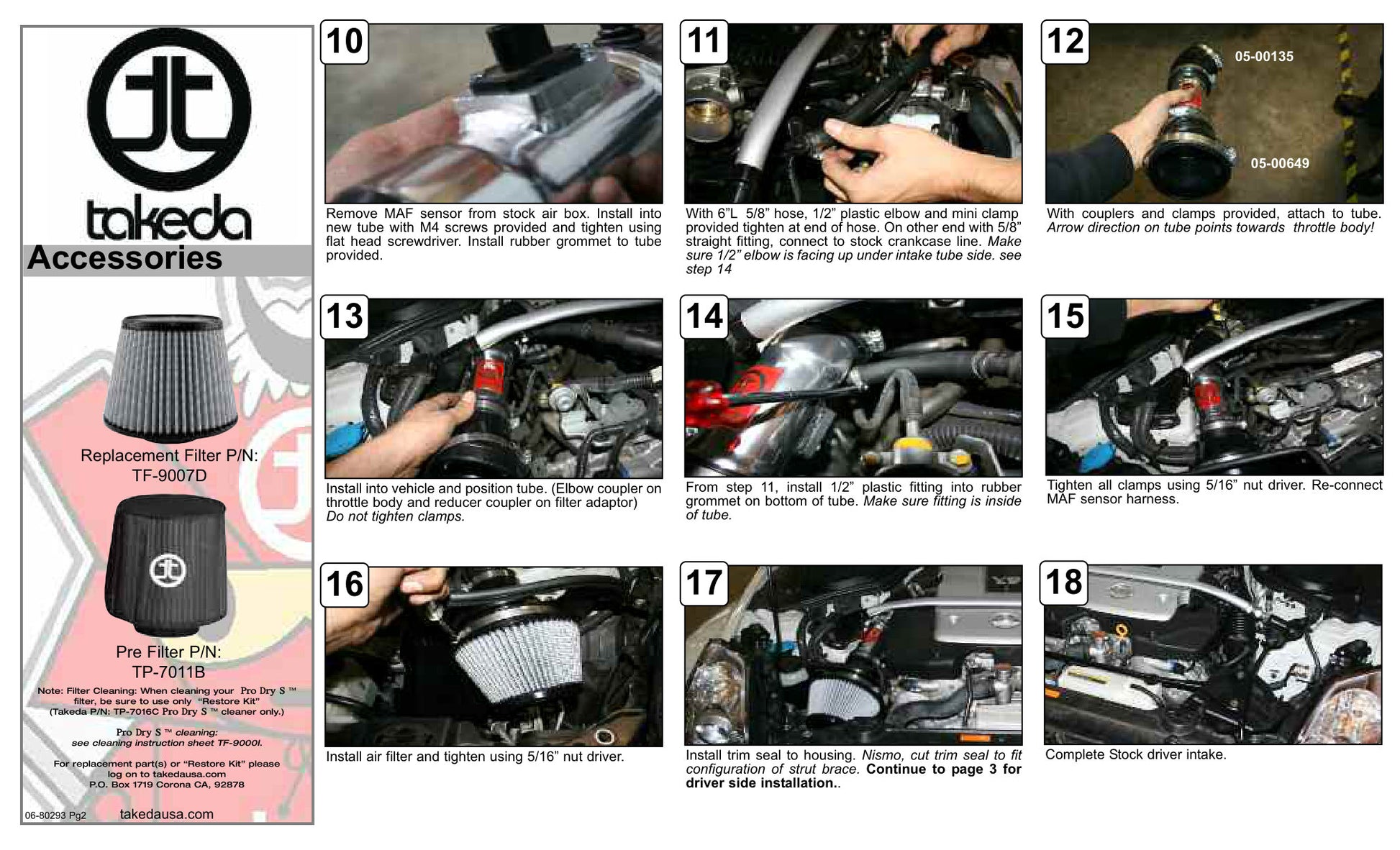 takeda

Accessories

Replacement Filter P/N: TF-9007D

Pre Filter P/N: TP-7011B

Note: Filter Cleaning: When cleaning your Pro Dry S ™ filter, be sure to use only "Restore Kit" (Takeda P/N: TP-7016C Pro Dry S ™ cleaner only.)

Pro Dry S ™ cleaning: see cleaning instruction sheet TF-9000I.

For replacement part(s) or "Restore Kit" please log on to takedausa.com P.O. Box 1719 Corona CA, 92878

06-80293 Pg2

takedausa.com

10

Remove MAF sensor from stock air box. Install into new tube with M4 screws provided and tighten using flat head screwdriver. Install rubber grommet to tube provided.

11

With 6"L 5/8" hose, 1/2" plastic elbow and mini clamp provided tighten at end of hose. On other end with 5/8" straight fitting, connect to stock crankcase line. Make sure 1/2" elbow is facing up under intake tube side. see step 14

12

05-00135

05-00649

With couplers and clamps provided, attach to tube. Arrow direction on tube points towards throttle body!

13

Install into vehicle and position tube. (Elbow coupler on throttle body and reducer coupler on filter adaptor) Do not tighten clamps.

14

From step 11, install 1/2" plastic fitting into rubber grommet on bottom of tube. Make sure fitting is inside of tube.

15

Tighten all clamps using 5/16" nut driver. Re-connect MAF sensor harness.

16

Install air filter and tighten using 5/16" nut driver.

17

Install trim seal to housing. Nismo, cut trim seal to fit configuration of strut brace. Continue to page 3 for driver side installation..

18

Complete Stock driver intake.