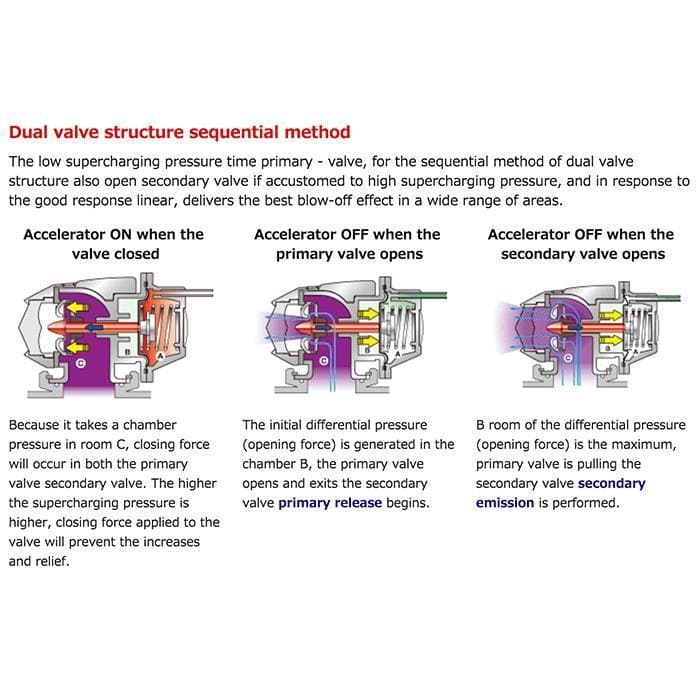 Dual valve structure sequential method

The low supercharging pressure time primary - valve, for the sequential method of dual valve structure also open secondary valve if accustomed to high supercharging pressure, and in response to the good response linear, delivers the best blow-off effect in a wide range of areas.

Accelerator ON when the valve closed

B
A
C

Because it takes a chamber pressure in room C, closing force will occur in both the primary valve secondary valve. The higher the supercharging pressure is higher, closing force applied to the valve will prevent the increases and relief.

Accelerator OFF when the primary valve opens

B
A
C

The initial differential pressure (opening force) is generated in the chamber B, the primary valve opens and exits the secondary valve primary release begins.

Accelerator OFF when the secondary valve opens

B
A

B room of the differential pressure (opening force) is the maximum, primary valve is pulling the secondary valve secondary emission is performed.