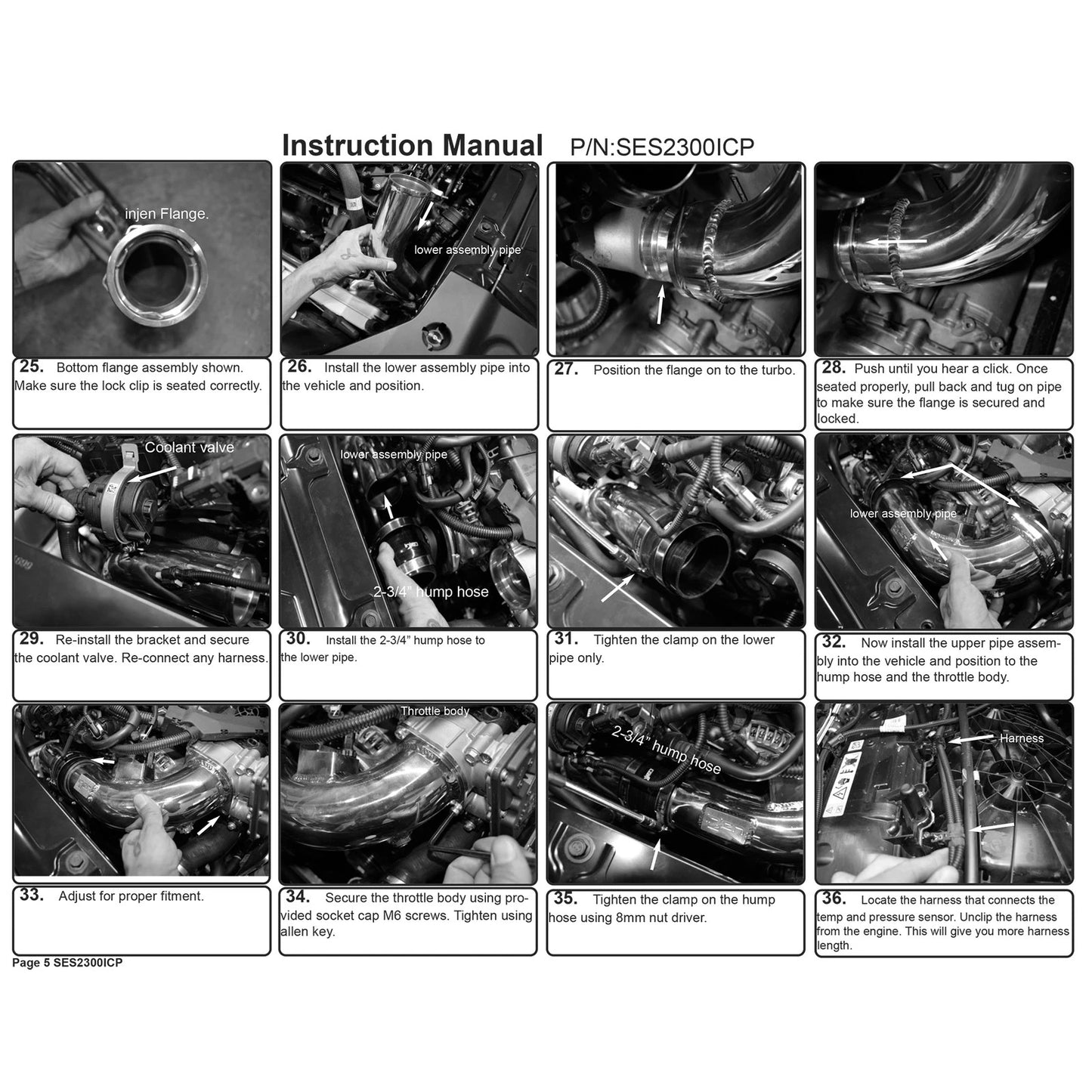 Instruction Manual P/N:SES2300ICP

injen Flange.

25. Bottom flange assembly shown. Make sure the lock clip is seated correctly.

lower assembly pipe

26. Install the lower assembly pipe into the vehicle and position.

27. Position the flange on to the turbo.

28. Push until you hear a click. Once seated properly, pull back and tug on pipe to make sure the flange is secured and locked.

Coolant valve

29. Re-install the bracket and secure the coolant valve. Re-connect any harness.

lower assembly pipe

2-3/4" hump hose

30. Install the 2-3/4" hump hose to the lower pipe.

31. Tighten the clamp on the lower pipe only.

lower assembly pipe

32. Now install the upper pipe assembly into the vehicle and position to the hump hose and the throttle body.

33. Adjust for proper fitment.

Throttle body

34. Secure the throttle body using provided socket cap M6 screws. Tighten using allen key.

2-3/4" hump hose

35. Tighten the clamp on the hump hose using 8mm nut driver.

Harness

36. Locate the harness that connects the temp and pressure sensor. Unclip the harness from the engine. This will give you more harness length.

Page 5 SES2300ICP