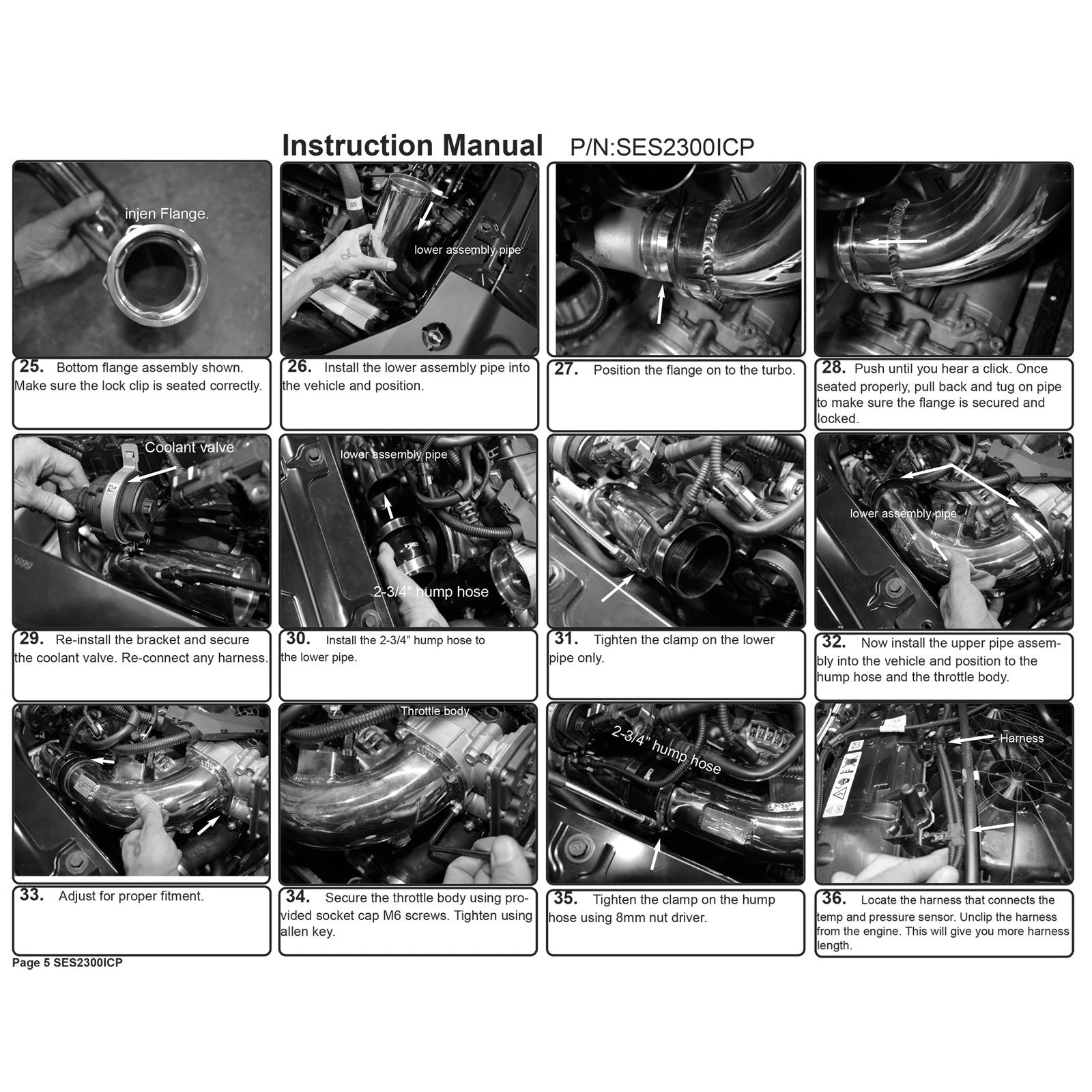 Instruction Manual P/N:SES2300ICP

injen Flange.

25. Bottom flange assembly shown. Make sure the lock clip is seated correctly.

lower assembly pipe

26. Install the lower assembly pipe into the vehicle and position.

27. Position the flange on to the turbo.

28. Push until you hear a click. Once seated properly, pull back and tug on pipe to make sure the flange is secured and locked.

Coolant valve

29. Re-install the bracket and secure the coolant valve. Re-connect any harness.

lower assembly pipe

2-3/4" hump hose

30. Install the 2-3/4" hump hose to the lower pipe.

31. Tighten the clamp on the lower pipe only.

lower assembly pipe

32. Now install the upper pipe assembly into the vehicle and position to the hump hose and the throttle body.

33. Adjust for proper fitment.

Throttle body

34. Secure the throttle body using provided socket cap M6 screws. Tighten using allen key.

2-3/4" hump hose

35. Tighten the clamp on the hump hose using 8mm nut driver.

Harness

36. Locate the harness that connects the temp and pressure sensor. Unclip the harness from the engine. This will give you more harness length.

Page 5 SES2300ICP