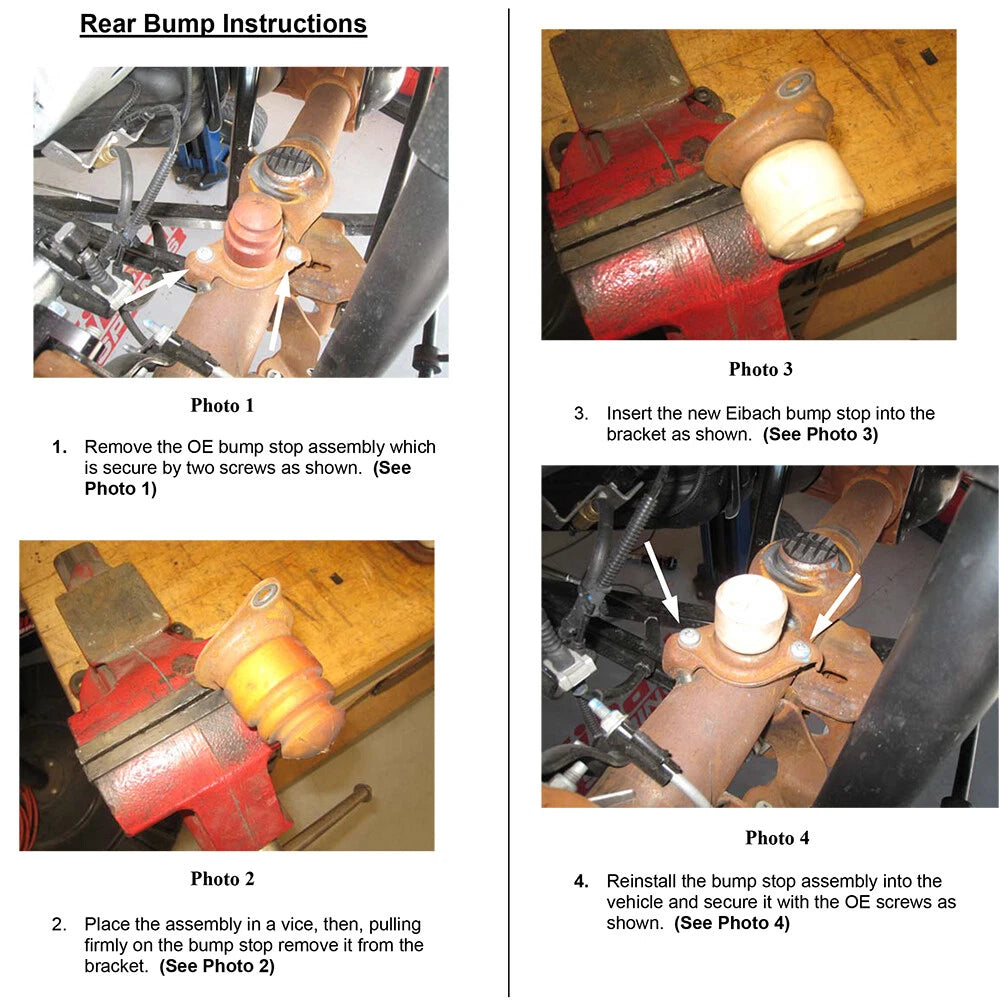 Rear Bump Instructions

Photo 1

1. Remove the OE bump stop assembly which is secure by two screws as shown. (See Photo 1)

Photo 2

2. Place the assembly in a vice, then, pulling firmly on the bump stop remove it from the bracket. (See Photo 2)

Photo 3

3. Insert the new Eibach bump stop into the bracket as shown. (See Photo 3)

Photo 4

4. Reinstall the bump stop assembly into the vehicle and secure it with the OE screws as shown. (See Photo 4)