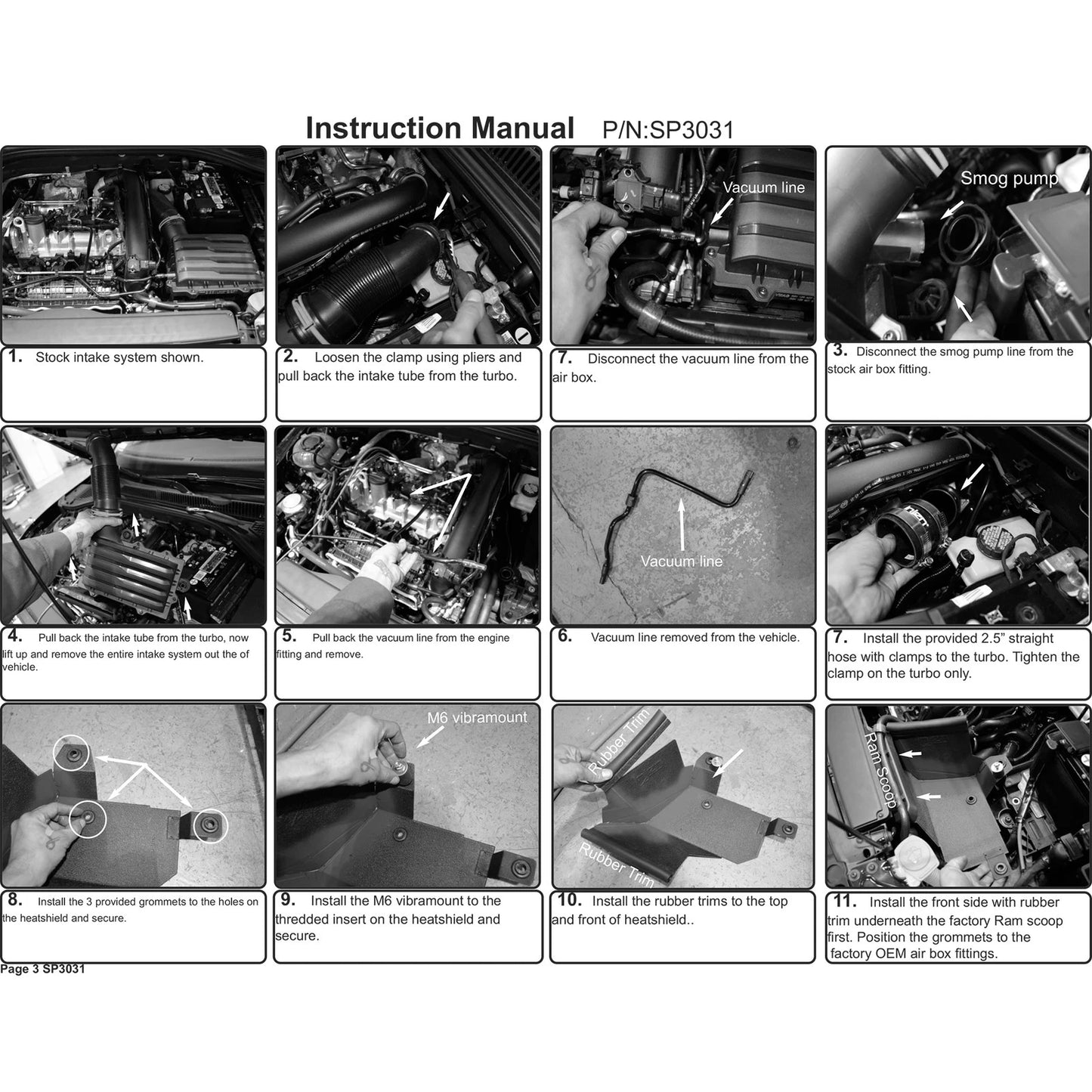 Instruction Manual P/N:SP3031

1. Stock intake system shown.

2. Loosen the clamp using pliers and pull back the intake tube from the turbo.

Vacuum line

7. Disconnect the vacuum line from the air box.

Smog pump

3. Disconnect the smog pump line from the stock air box fitting.

4. Pull back the intake tube from the turbo, now lift up and remove the entire intake system out the of vehicle.

5. Pull back the vacuum line from the engine fitting and remove.

Vacuum line

6. Vacuum line removed from the vehicle.

7. Install the provided 2.5" straight hose with clamps to the turbo. Tighten the clamp on the turbo only.

8. Install the 3 provided grommets to the holes on the heatshield and secure.

M6 vibramount

9. Install the M6 vibramount to the thredded insert on the heatshield and secure.

Rubber Trim

Rubber Trim

10. Install the rubber trims to the top and front of heatshield..

Ram Scoop

11. Install the front side with rubber trim underneath the factory Ram scoop first. Position the grommets to the factory OEM air box fittings.

Page 3 SP3031