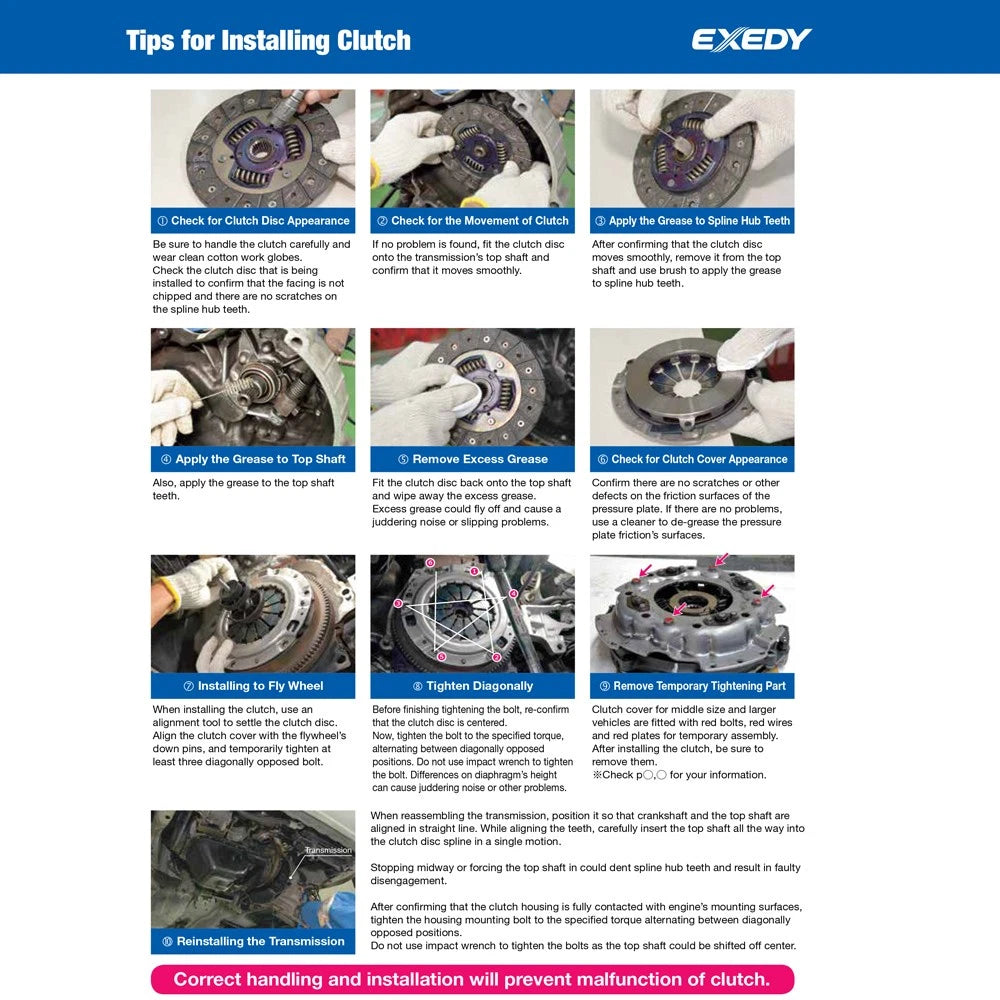 Tips for Installing Clutch

EXEDY

① Check for Clutch Disc Appearance

Be sure to handle the clutch carefully and wear clean cotton work globes.
Check the clutch disc that is being installed to confirm that the facing is not chipped and there are no scratches on the spline hub teeth.

② Check for the Movement of Clutch

If no problem is found, fit the clutch disc onto the transmission's top shaft and confirm that it moves smoothly.

③ Apply the Grease to Spline Hub Teeth

After confirming that the clutch disc moves smoothly, remove it from the top shaft and use brush to apply the grease to spline hub teeth.

④ Apply the Grease to Top Shaft

Also, apply the grease to the top shaft teeth.

⑤ Remove Excess Grease

Fit the clutch disc back onto the top shaft and wipe away the excess grease.
Excess grease could fly off and cause a juddering noise or slipping problems.

⑥ Check for Clutch Cover Appearance

Confirm there are no scratches or other defects on the friction surfaces of the pressure plate. If there are no problems, use a cleaner to de-grease the pressure plate friction's surfaces.

⑦ Installing to Fly Wheel

When installing the clutch, use an alignment tool to settle the clutch disc. Align the clutch cover with the flywheel's down pins, and temporarily tighten at least three diagonally opposed bolt.

⑧ Tighten Diagonally

Before finishing tightening the bolt, re-confirm that the clutch disc is centered.
Now, tighten the bolt to the specified torque, alternating between diagonally opposed positions. Do not use impact wrench to tighten the bolt. Differences on diaphragm's height can cause juddering noise or other problems.

⑨ Remove Temporary Tightening Part

Clutch cover for middle size and larger vehicles are fitted with red bolts, red wires and red plates for temporary assembly. After installing the clutch, be sure to remove them.
※Check p○,○ for your information.

Transmission

⑩ Reinstalling the Transmission

When reassembling the transmission, position it so that crankshaft and the top shaft are aligned in straight line. While aligning the teeth, carefully insert the top shaft all the way into the clutch disc spline in a single motion.

Stopping midway or forcing the top shaft in could dent spline hub teeth and result in faulty disengagement.

After confirming that the clutch housing is fully contacted with engine's mounting surfaces, tighten the housing mounting bolt to the specified torque alternating between diagonally opposed positions.
Do not use impact wrench to tighten the bolts as the top shaft could be shifted off center.

Correct handling and installation will prevent malfunction of clutch.