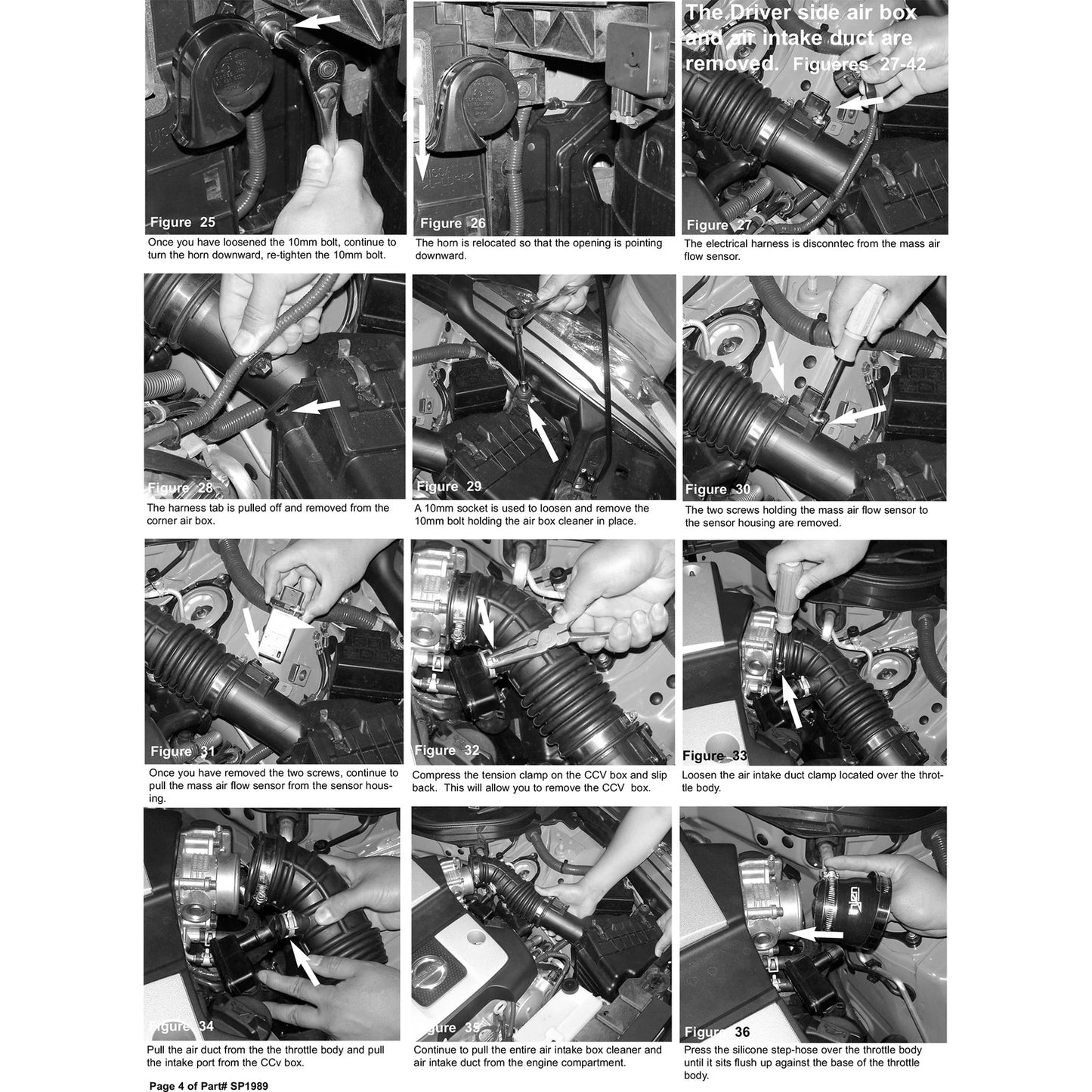 Figure 25
Once you have loosened the 10mm bolt, continue to turn the horn downward, re-tighten the 10mm bolt.

Figure 26
The horn is relocated so that the opening is pointing downward.

The Driver side air box and air intake duct are removed. Figueres 27-42

Figure 27
The electrical harness is disconntec from the mass air flow sensor.

Figure 28
The harness tab is pulled off and removed from the corner air box.

Figure 29
A 10mm socket is used to loosen and remove the 10mm bolt holding the air box cleaner in place.

Figure 30
The two screws holding the mass air flow sensor to the sensor housing are removed.

Figure 31
Once you have removed the two screws, continue to pull the mass air flow sensor from the sensor housing.

Figure 32
Compress the tension clamp on the CCV box and slip back. This will allow you to remove the CCV box.

Figure 33
Loosen the air intake duct clamp located over the throttle body.

Figure 34
Pull the air duct from the the throttle body and pull the intake port from the CCv box.

Figure 35
Continue to pull the entire air intake box cleaner and air intake duct from the engine compartment.

Figure 36
Press the silicone step-hose over the throttle body until it sits flush up against the base of the throttle body.

Page 4 of Part# SP1989