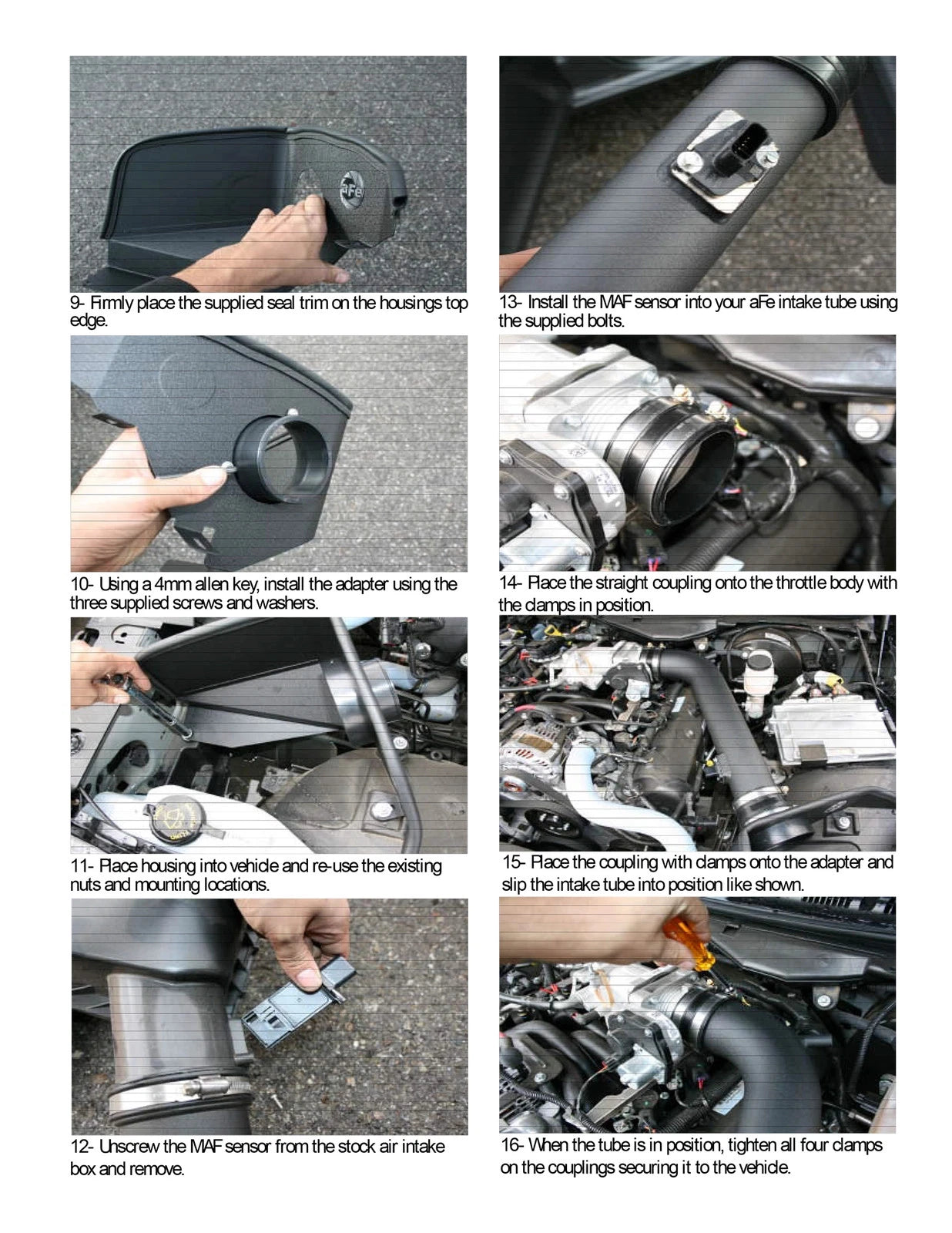 aFe

9- Firmly place the supplied seal trim on the housings top edge.

10- Using a 4mm allen key, install the adapter using the three supplied screws and washers.

11- Place housing into vehicle and re-use the existing nuts and mounting locations.

12- Unscrew the MAF sensor from the stock air intake box and remove.

13- Install the MAF sensor into your aFe intake tube using the supplied bolts.

14- Place the straight coupling onto the throttle body with the clamps in position.

15- Place the coupling with clamps onto the adapter and slip the intake tube into position like shown.

16- When the tube is in position, tighten all four clamps on the couplings securing it to the vehicle.