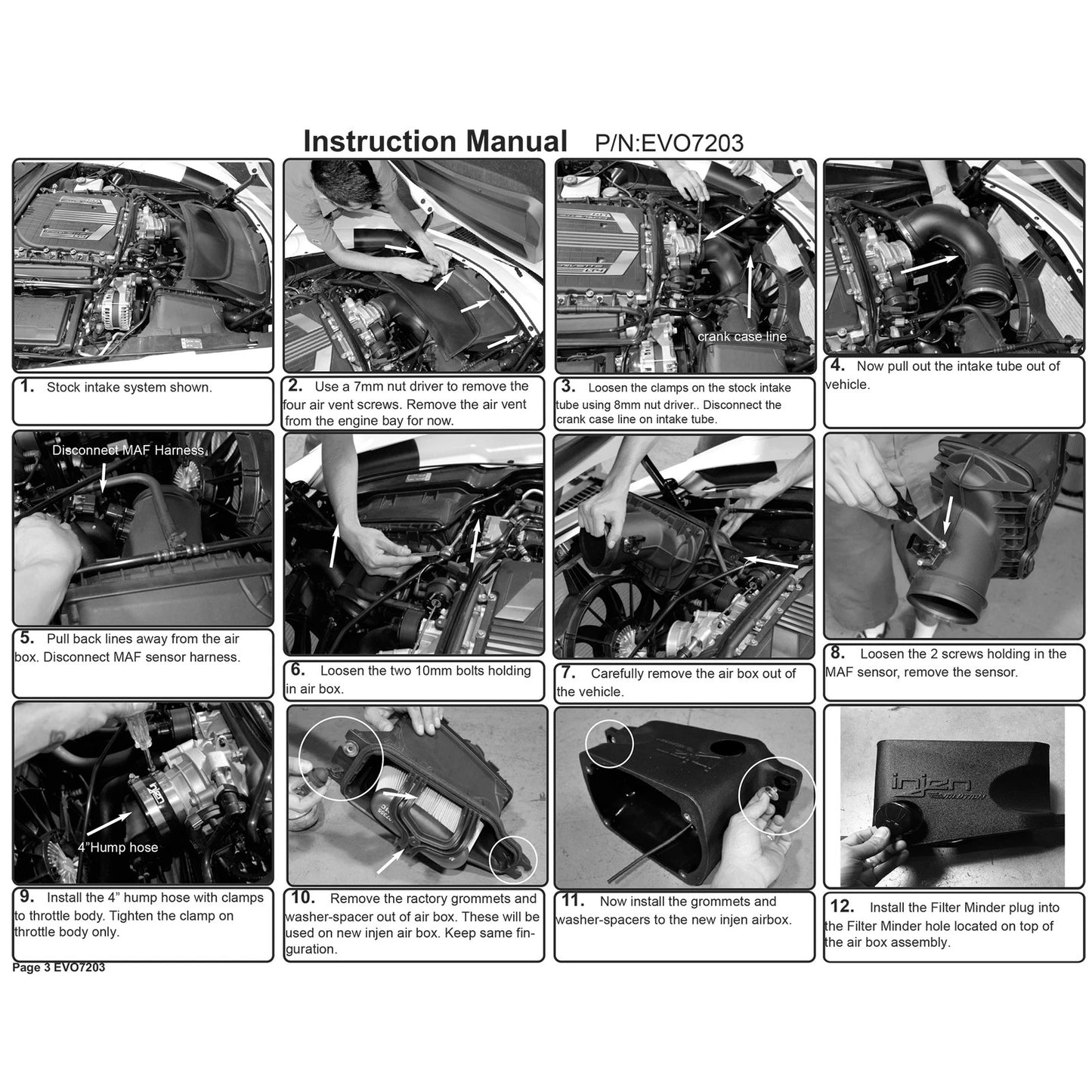 Instruction Manual P/N:EVO7203

1. Stock intake system shown.

2. Use a 7mm nut driver to remove the four air vent screws. Remove the air vent from the engine bay for now.

crank case line

3. Loosen the clamps on the stock intake tube using 8mm nut driver.. Disconnect the crank case line on intake tube.

4. Now pull out the intake tube out of vehicle.

Disconnect MAF Harness

5. Pull back lines away from the air box. Disconnect MAF sensor harness.

6. Loosen the two 10mm bolts holding in air box.

7. Carefully remove the air box out of the vehicle.

8. Loosen the 2 screws holding in the MAF sensor, remove the sensor.

4"Hump hose

9. Install the 4" hump hose with clamps to throttle body. Tighten the clamp on throttle body only.

10. Remove the ractory grommets and washer-spacer out of air box. These will be used on new injen air box. Keep same finguration.

11. Now install the grommets and washer-spacers to the new injen airbox.

injen EVOLUTION

12. Install the Filter Minder plug into the Filter Minder hole located on top of the air box assembly.

Page 3 EVO7203