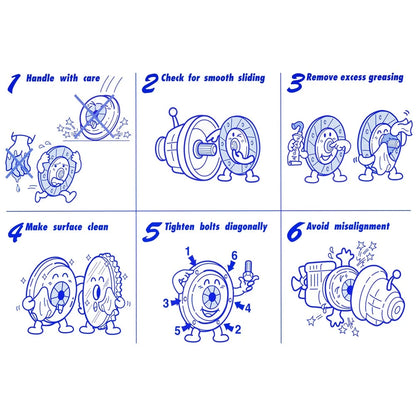 1 Handle with care

2 Check for smooth sliding

3 Remove excess greasing

4 Make surface clean

5 Tighten bolts diagonally

1
6
3
4
5
2

6 Avoid misalignment