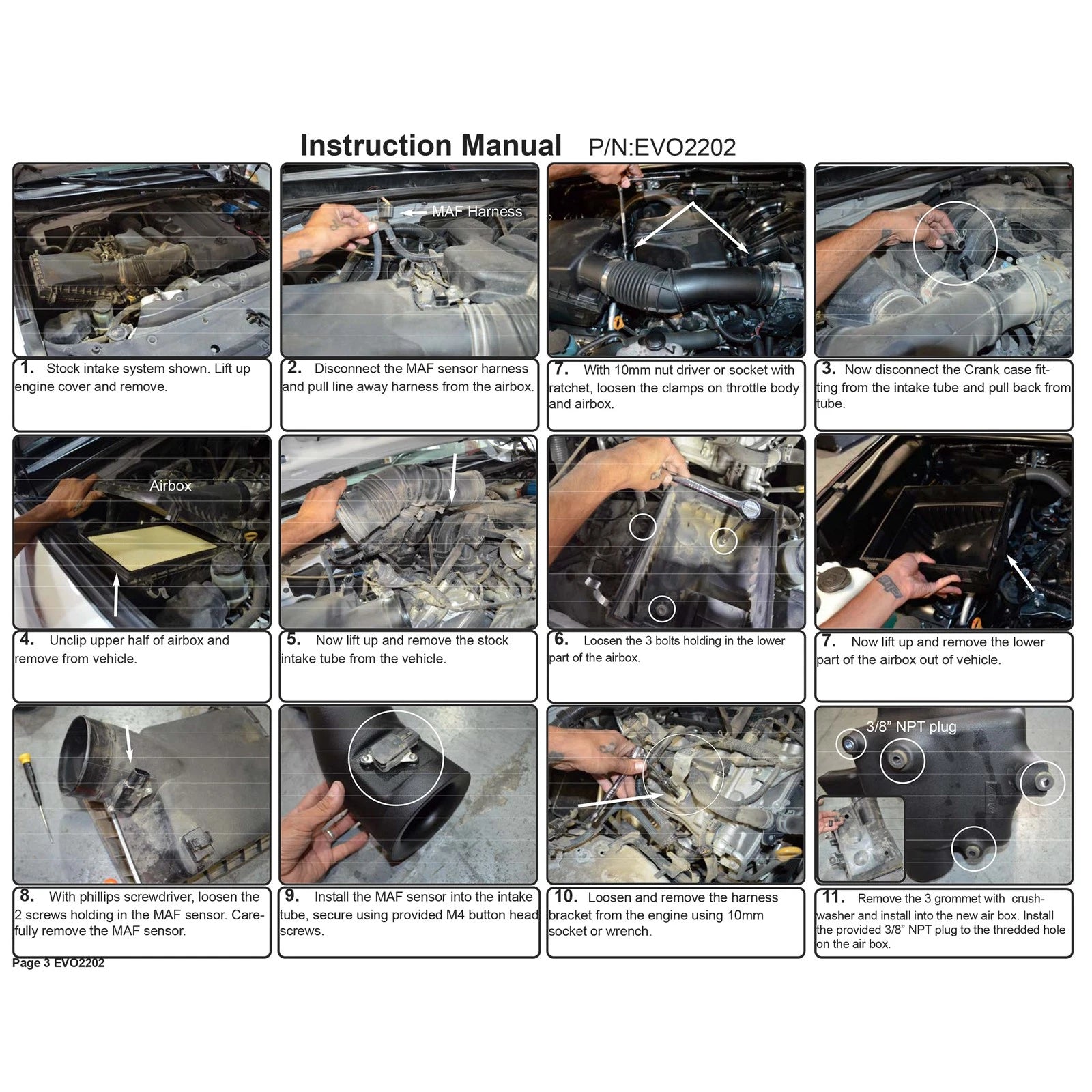 Instruction Manual P/N:EVO2202

MAF Harness

1. Stock intake system shown. Lift up engine cover and remove.

2. Disconnect the MAF sensor harness and pull line away harness from the airbox.

7. With 10mm nut driver or socket with ratchet, loosen the clamps on throttle body and airbox.

3. Now disconnect the Crank case fitting from the intake tube and pull back from tube.

Airbox

4. Unclip upper half of airbox and remove from vehicle.

5. Now lift up and remove the stock intake tube from the vehicle.

6. Loosen the 3 bolts holding in the lower part of the airbox.

7. Now lift up and remove the lower part of the airbox out of vehicle.

3/8" NPT plug

8. With phillips screwdriver, loosen the 2 screws holding in the MAF sensor. Carefully remove the MAF sensor.

9. Install the MAF sensor into the intake tube, secure using provided M4 button head screws.

10. Loosen and remove the harness bracket from the engine using 10mm socket or wrench.

11. Remove the 3 grommet with crush-washer and install into the new air box. Install the provided 3/8" NPT plug to the thredded hole on the air box.

Page 3 EVO2202