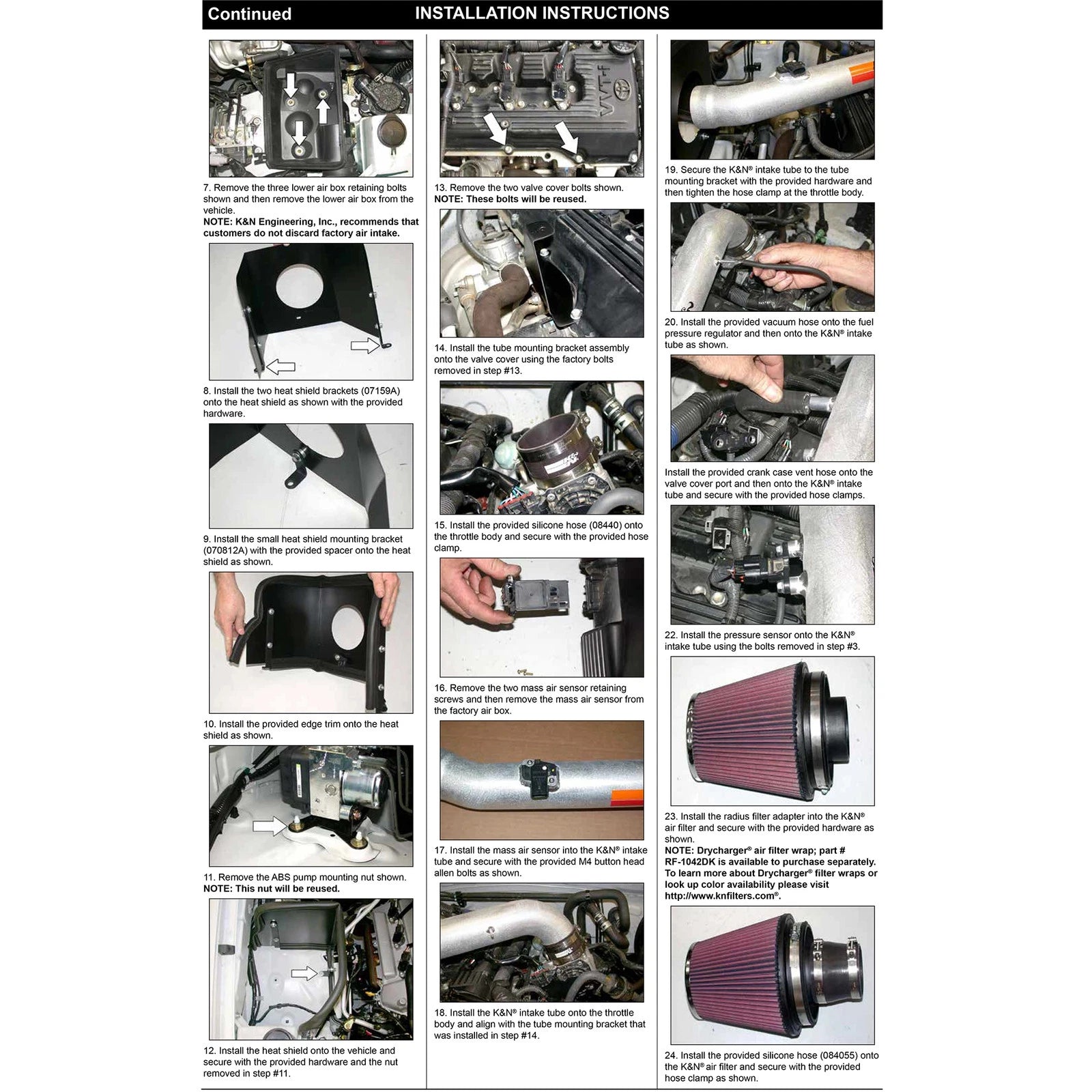 Continued INSTALLATION INSTRUCTIONS

7. Remove the three lower air box retaining bolts shown and then remove the lower air box from the vehicle.
NOTE: K&N Engineering, Inc., recommends that customers do not discard factory air intake.

8. Install the two heat shield brackets (07159A) onto the heat shield as shown with the provided hardware.

9. Install the small heat shield mounting bracket (070812A) with the provided spacer onto the heat shield as shown.

10. Install the provided edge trim onto the heat shield as shown.

11. Remove the ABS pump mounting nut shown.
NOTE: This nut will be reused.

12. Install the heat shield onto the vehicle and secure with the provided hardware and the nut removed in step #11.

VVT-i

13. Remove the two valve cover bolts shown.
NOTE: These bolts will be reused.

14. Install the tube mounting bracket assembly onto the valve cover using the factory bolts removed in step #13.

15. Install the provided silicone hose (08440) onto the throttle body and secure with the provided hose clamp.

16. Remove the two mass air sensor retaining screws and then remove the mass air sensor from the factory air box.

17. Install the mass air sensor into the K&N® intake tube and secure with the provided M4 button head allen bolts as shown.

18. Install the K&N® intake tube onto the throttle body and align with the tube mounting bracket that was installed in step #14.

19. Secure the K&N® intake tube to the tube mounting bracket with the provided hardware and then tighten the hose clamp at the throttle body.

20. Install the provided vacuum hose onto the fuel pressure regulator and then onto the K&N® intake tube as shown.

Install the provided crank case vent hose onto the valve cover port and then onto the K&N® intake tube and secure with the provided hose clamps.

22. Install the pressure sensor onto the K&N® intake tube using the bolts removed in step #3.

23. Install the radius filter adapter into the K&N® air filter and secure with the provided hardware as shown.
NOTE: Drycharger® air filter wrap; part # RF-1042DK is available to purchase separately. To learn more about Drycharger® filter wraps or look up color availability please visit http://www.knfilters.com®.

24. Install the provided silicone hose (084055) onto the K&N® air filter and secure with the provided hose clamp as shown.