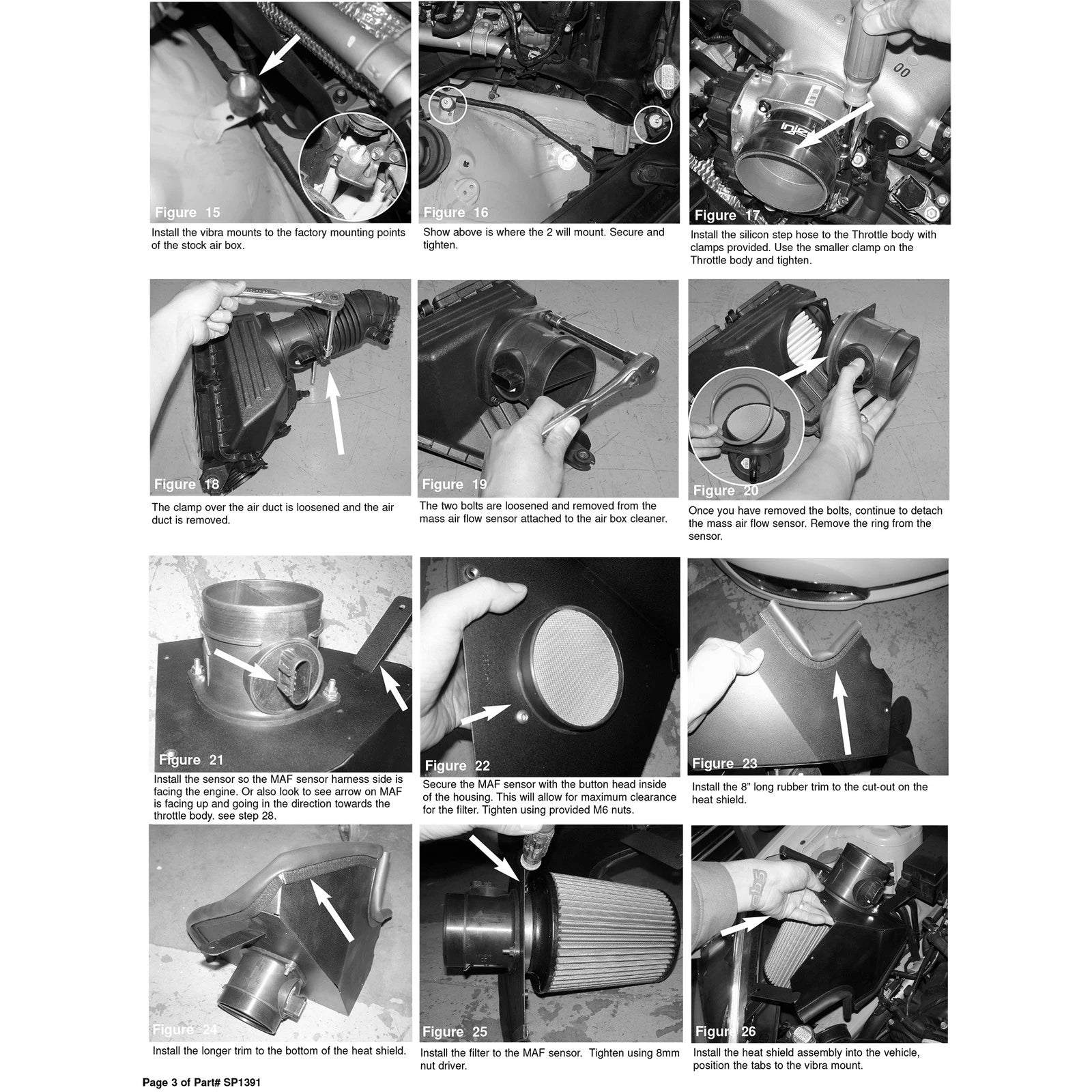 Figure 15

Install the vibra mounts to the factory mounting points of the stock air box.

Figure 16

Show above is where the 2 will mount. Secure and tighten.

Figure 17

Install the silicon step hose to the Throttle body with clamps provided. Use the smaller clamp on the Throttle body and tighten.

Figure 18

The clamp over the air duct is loosened and the air duct is removed.

Figure 19

The two bolts are loosened and removed from the mass air flow sensor attached to the air box cleaner.

Figure 20

Once you have removed the bolts, continue to detach the mass air flow sensor. Remove the ring from the sensor.

Figure 21

Install the sensor so the MAF sensor harness side is facing the engine. Or also look to see arrow on MAF is facing up and going in the direction towards the throttle body. see step 28.

Figure 22

Secure the MAF sensor with the button head inside of the housing. This will allow for maximum clearance for the filter. Tighten using provided M6 nuts.

Figure 23

Install the 8" long rubber trim to the cut-out on the heat shield.

Figure 24

Install the longer trim to the bottom of the heat shield.

Figure 25

Install the filter to the MAF sensor. Tighten using 8mm nut driver.

Figure 26

Install the heat shield assembly into the vehicle, position the tabs to the vibra mount.

Page 3 of Part# SP1391