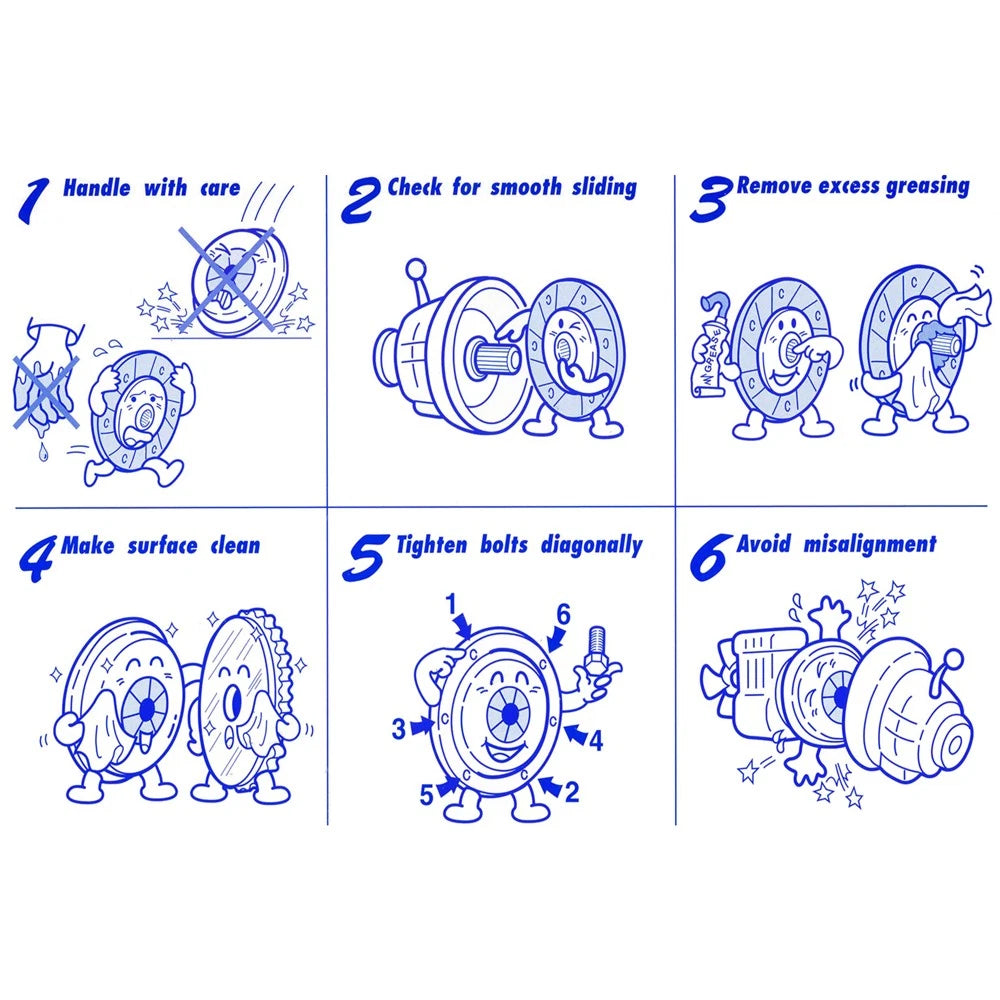 1 Handle with care

2 Check for smooth sliding

3 Remove excess greasing

GREASE

4 Make surface clean

5 Tighten bolts diagonally

1
6
3
4
5
2

6 Avoid misalignment