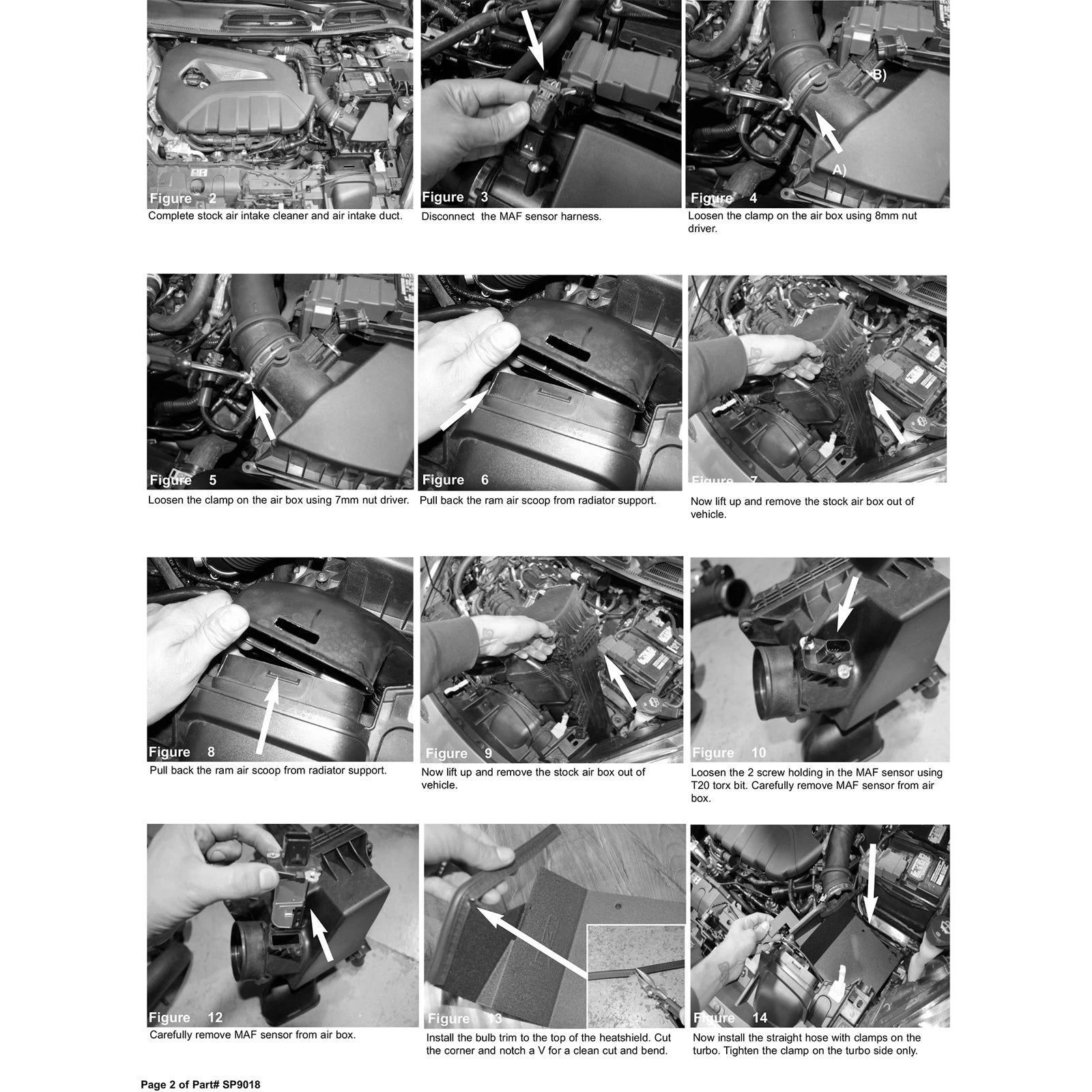 Figure 2
Complete stock air intake cleaner and air intake duct.

Figure 3
Disconnect the MAF sensor harness.

B)
A)
Figure 4
Loosen the clamp on the air box using 8mm nut driver.

Figure 5
Loosen the clamp on the air box using 7mm nut driver.

Figure 6
Pull back the ram air scoop from radiator support.

Figure 7
Now lift up and remove the stock air box out of vehicle.

Figure 8
Pull back the ram air scoop from radiator support.

Figure 9
Now lift up and remove the stock air box out of vehicle.

Figure 10
Loosen the 2 screw holding in the MAF sensor using T20 torx bit. Carefully remove MAF sensor from air box.

Figure 12
Carefully remove MAF sensor from air box.

Figure 13
Install the bulb trim to the top of the heatshield. Cut the corner and notch a V for a clean cut and bend.

Figure 14
Now install the straight hose with clamps on the turbo. Tighten the clamp on the turbo side only.

Page 2 of Part# SP9018