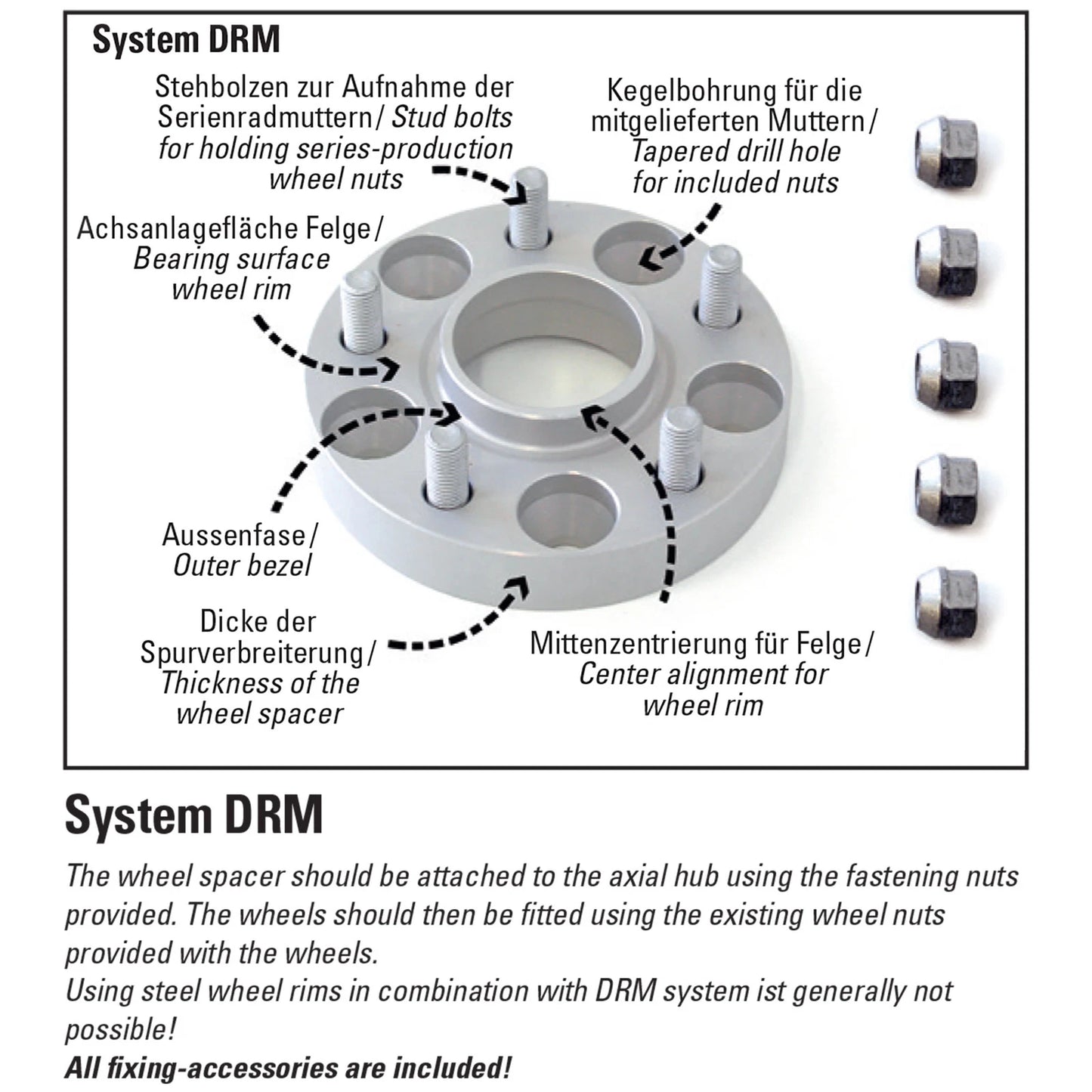 System DRM

Stehbolzen zur Aufnahme der Serienradmuttern/ Stud bolts for holding series-production wheel nuts

Kegelbohrung für die mitgelieferten Muttern/ Tapered drill hole for included nuts

Achsanlagefläche Felge/ Bearing surface wheel rim

Aussenfase/ Outer bezel

Dicke der Spurverbreiterung/ Thickness of the wheel spacer

Mittenzentrierung für Felge/ Center alignment for wheel rim

System DRM

The wheel spacer should be attached to the axial hub using the fastening nuts provided. The wheels should then be fitted using the existing wheel nuts provided with the wheels.
Using steel wheel rims in combination with DRM system ist generally not possible!
All fixing-accessories are included!