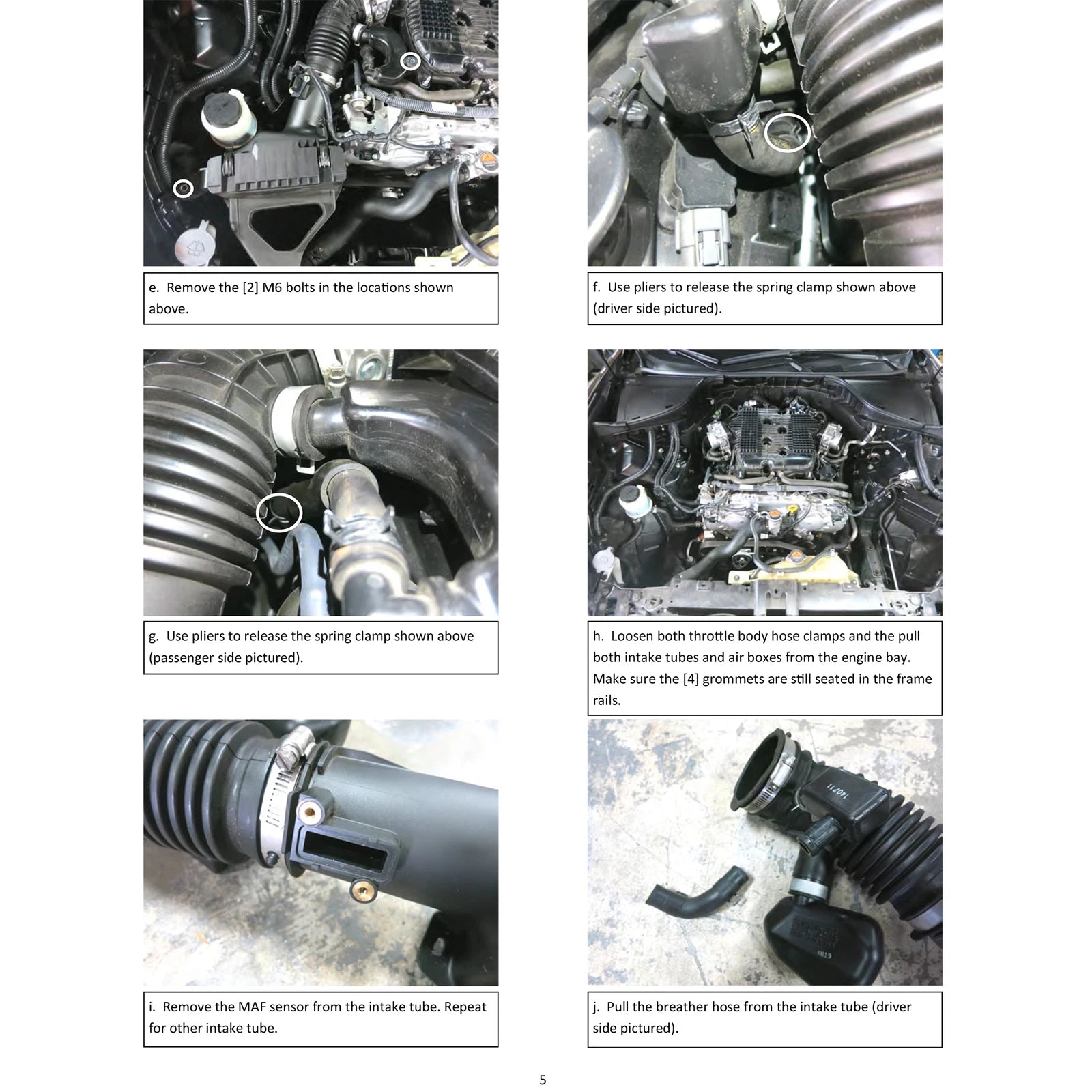 e. Remove the [2] M6 bolts in the locations shown above.

f. Use pliers to release the spring clamp shown above (driver side pictured).

g. Use pliers to release the spring clamp shown above (passenger side pictured).

h. Loosen both throttle body hose clamps and the pull both intake tubes and air boxes from the engine bay. Make sure the [4] grommets are still seated in the frame rails.

i. Remove the MAF sensor from the intake tube. Repeat for other intake tube.

j. Pull the breather hose from the intake tube (driver side pictured).

5