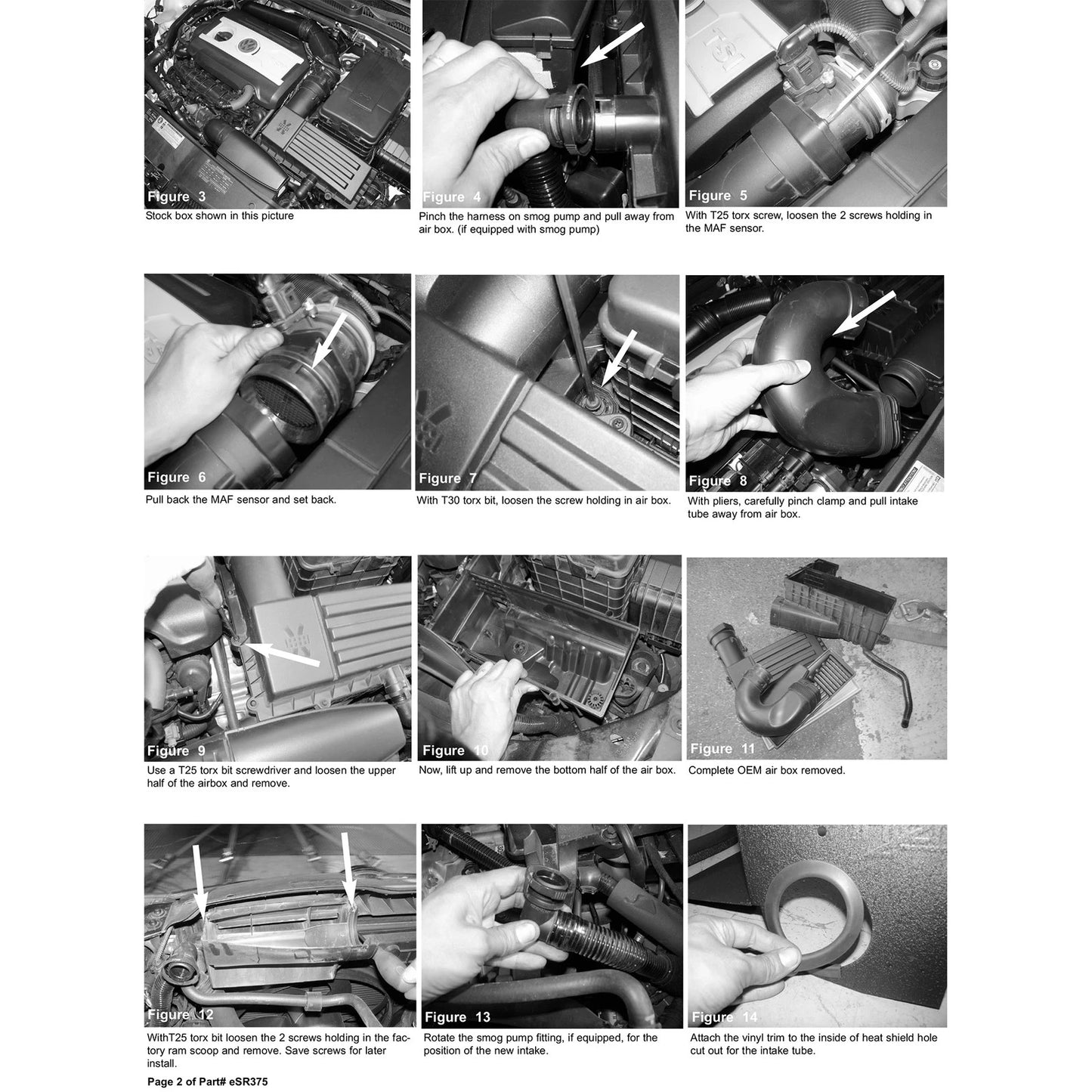 Figure 3
Stock box shown in this picture

Figure 4
Pinch the harness on smog pump and pull away from air box. (if equipped with smog pump)

Figure 5
With T25 torx screw, loosen the 2 screws holding in the MAF sensor.

Figure 6
Pull back the MAF sensor and set back.

Figure 7
With T30 torx bit, loosen the screw holding in air box.

Figure 8
With pliers, carefully pinch clamp and pull intake tube away from air box.

Figure 9
Use a T25 torx bit screwdriver and loosen the upper half of the airbox and remove.

Figure 10
Now, lift up and remove the bottom half of the air box.

Figure 11
Complete OEM air box removed.

Figure 12
WithT25 torx bit loosen the 2 screws holding in the factory ram scoop and remove. Save screws for later install.

Figure 13
Rotate the smog pump fitting, if equipped, for the position of the new intake.

Figure 14
Attach the vinyl trim to the inside of heat shield hole cut out for the intake tube.

Page 2 of Part# eSR375