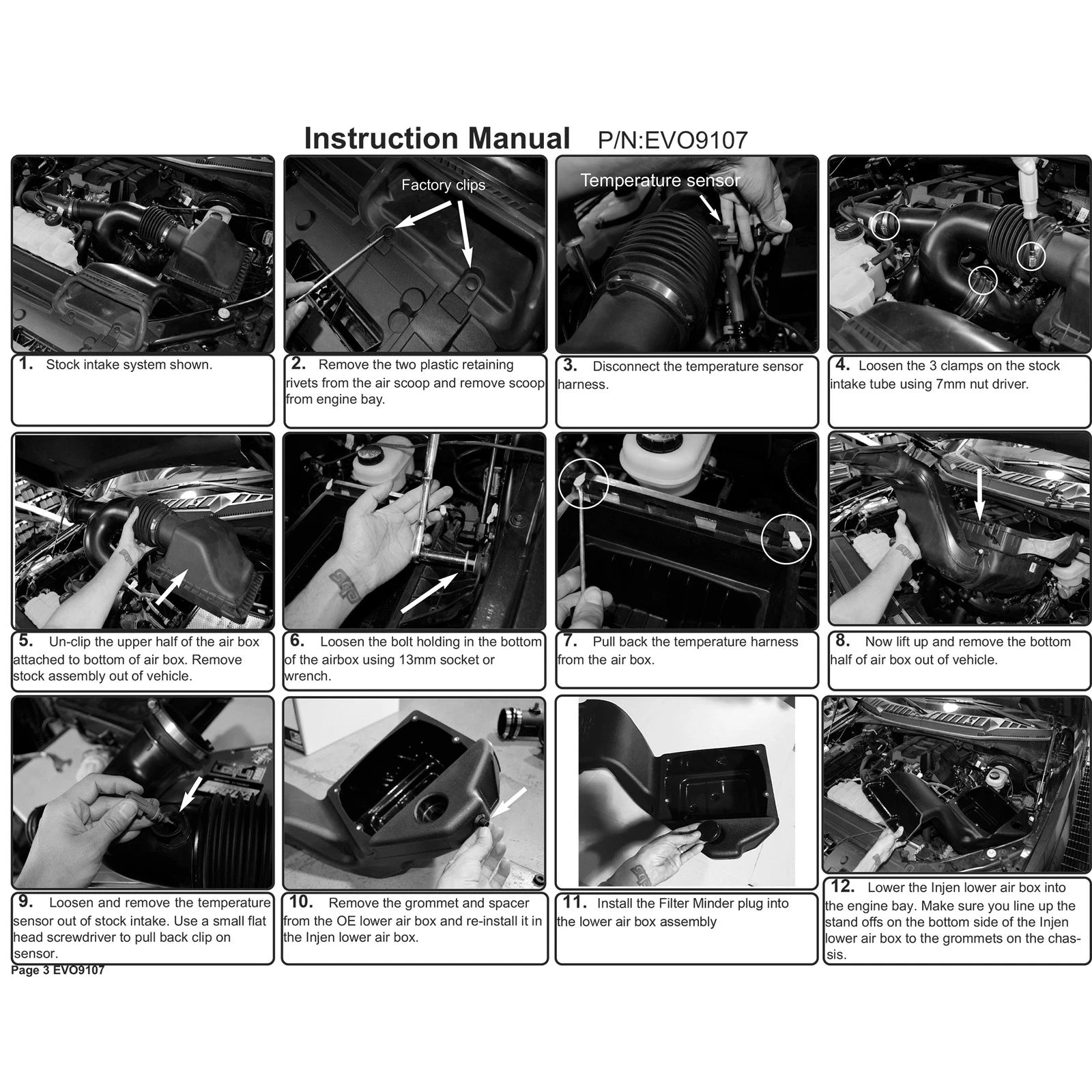 Instruction Manual P/N:EVO9107

Factory clips

Temperature sensor

1. Stock intake system shown.

2. Remove the two plastic retaining rivets from the air scoop and remove scoop from engine bay.

3. Disconnect the temperature sensor harness.

4. Loosen the 3 clamps on the stock intake tube using 7mm nut driver.

5. Un-clip the upper half of the air box attached to bottom of air box. Remove stock assembly out of vehicle.

6. Loosen the bolt holding in the bottom of the airbox using 13mm socket or wrench.

7. Pull back the temperature harness from the air box.

8. Now lift up and remove the bottom half of air box out of vehicle.

9. Loosen and remove the temperature sensor out of stock intake. Use a small flat head screwdriver to pull back clip on sensor.

10. Remove the grommet and spacer from the OE lower air box and re-install it in the Injen lower air box.

11. Install the Filter Minder plug into the lower air box assembly

12. Lower the Injen lower air box into the engine bay. Make sure you line up the stand offs on the bottom side of the Injen lower air box to the grommets on the chassis.

Page 3 EVO9107