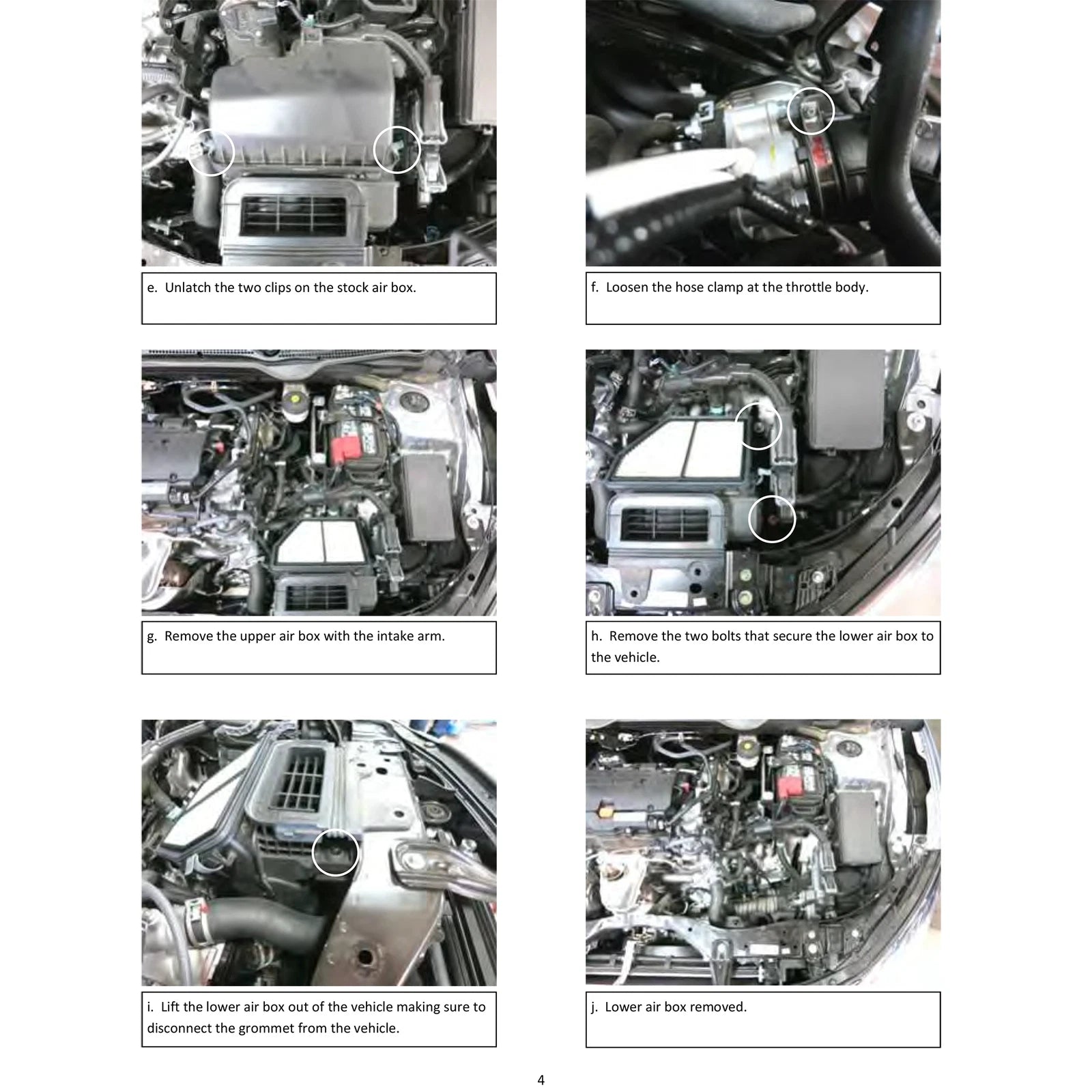 e. Unlatch the two clips on the stock air box.

f. Loosen the hose clamp at the throttle body.

g. Remove the upper air box with the intake arm.

h. Remove the two bolts that secure the lower air box to the vehicle.

i. Lift the lower air box out of the vehicle making sure to disconnect the grommet from the vehicle.

j. Lower air box removed.

4