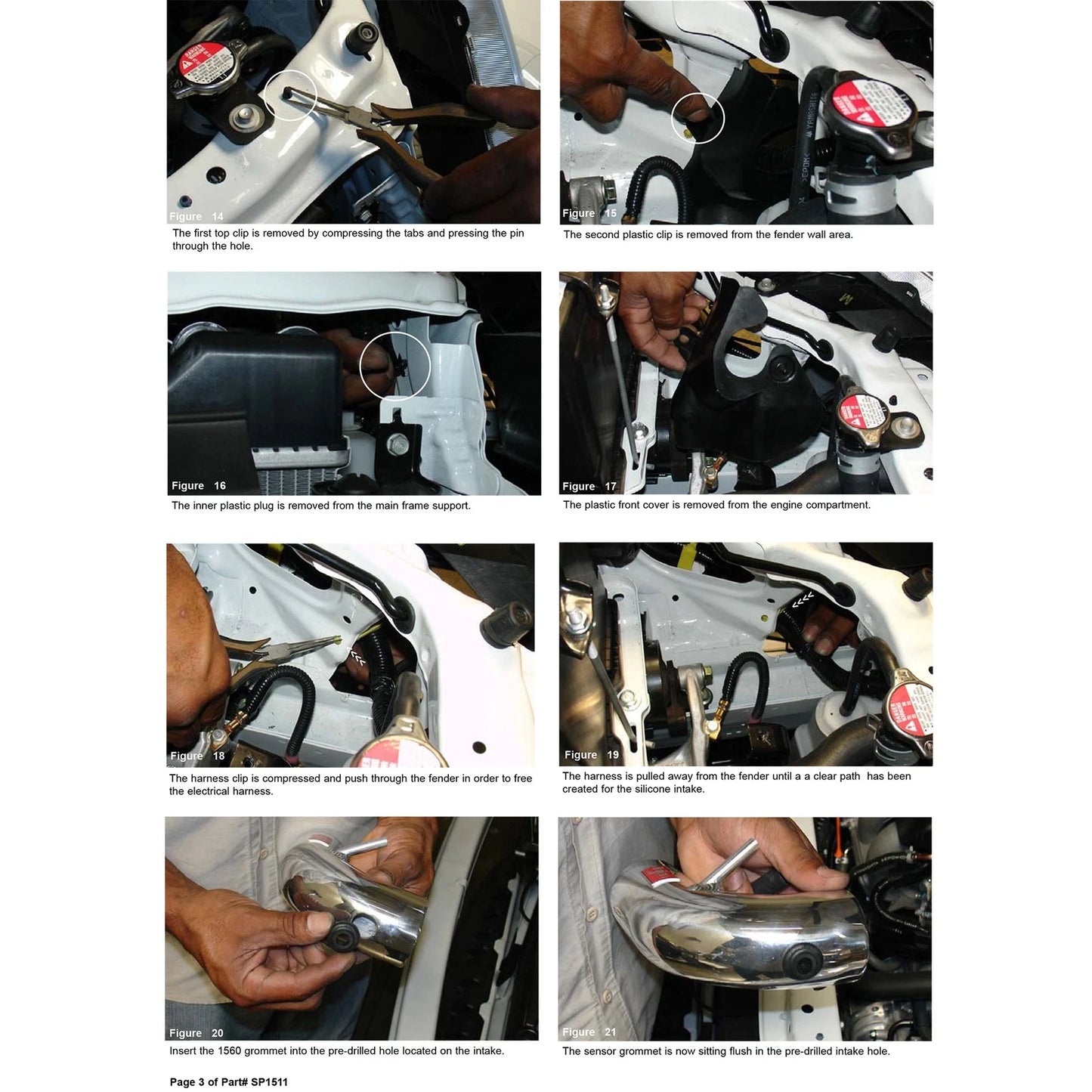 Figure 14
The first top clip is removed by compressing the tabs and pressing the pin through the hole.

Figure 15
The second plastic clip is removed from the fender wall area.

Figure 16
The inner plastic plug is removed from the main frame support.

Figure 17
The plastic front cover is removed from the engine compartment.

Figure 18
The harness clip is compressed and push through the fender in order to free the electrical harness.

Figure 19
The harness is pulled away from the fender until a a clear path has been created for the silicone intake.

Figure 20
Insert the 1560 grommet into the pre-drilled hole located on the intake.

Figure 21
The sensor grommet is now sitting flush in the pre-drilled intake hole.

Page 3 of Part# SP1511