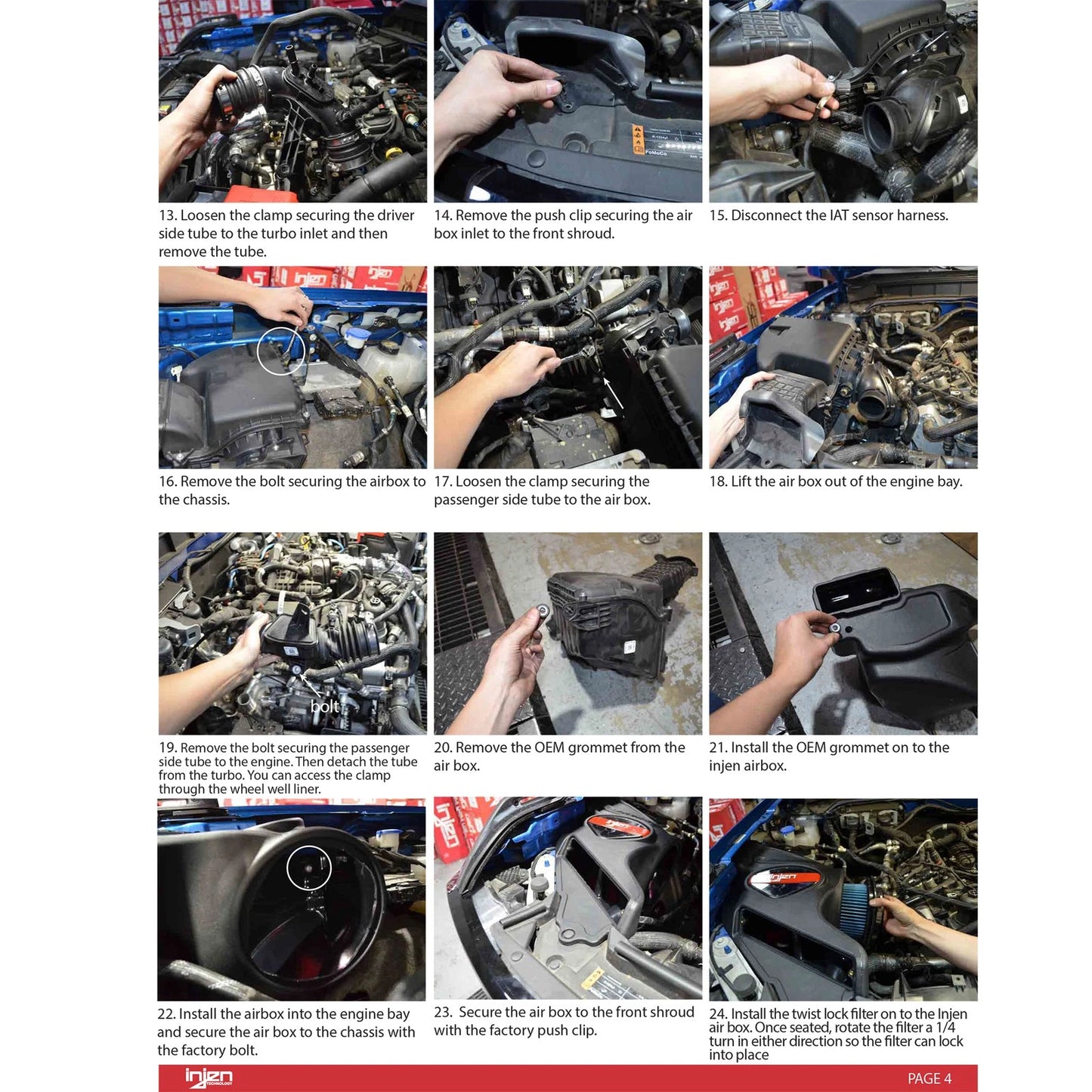 13. Loosen the clamp securing the driver side tube to the turbo inlet and then remove the tube.

14. Remove the push clip securing the air box inlet to the front shroud.

15. Disconnect the IAT sensor harness.

16. Remove the bolt securing the airbox to the chassis.

17. Loosen the clamp securing the passenger side tube to the air box.

18. Lift the air box out of the engine bay.

bolt

19. Remove the bolt securing the passenger side tube to the engine. Then detach the tube from the turbo. You can access the clamp through the wheel well liner.

20. Remove the OEM grommet from the air box.

21. Install the OEM grommet on to the injen airbox.

22. Install the airbox into the engine bay and secure the air box to the chassis with the factory bolt.

23. Secure the air box to the front shroud with the factory push clip.

24. Install the twist lock filter on to the Injen air box. Once seated, rotate the filter a 1/4 turn in either direction so the filter can lock into place

injen TECHNOLOGY

PAGE 4