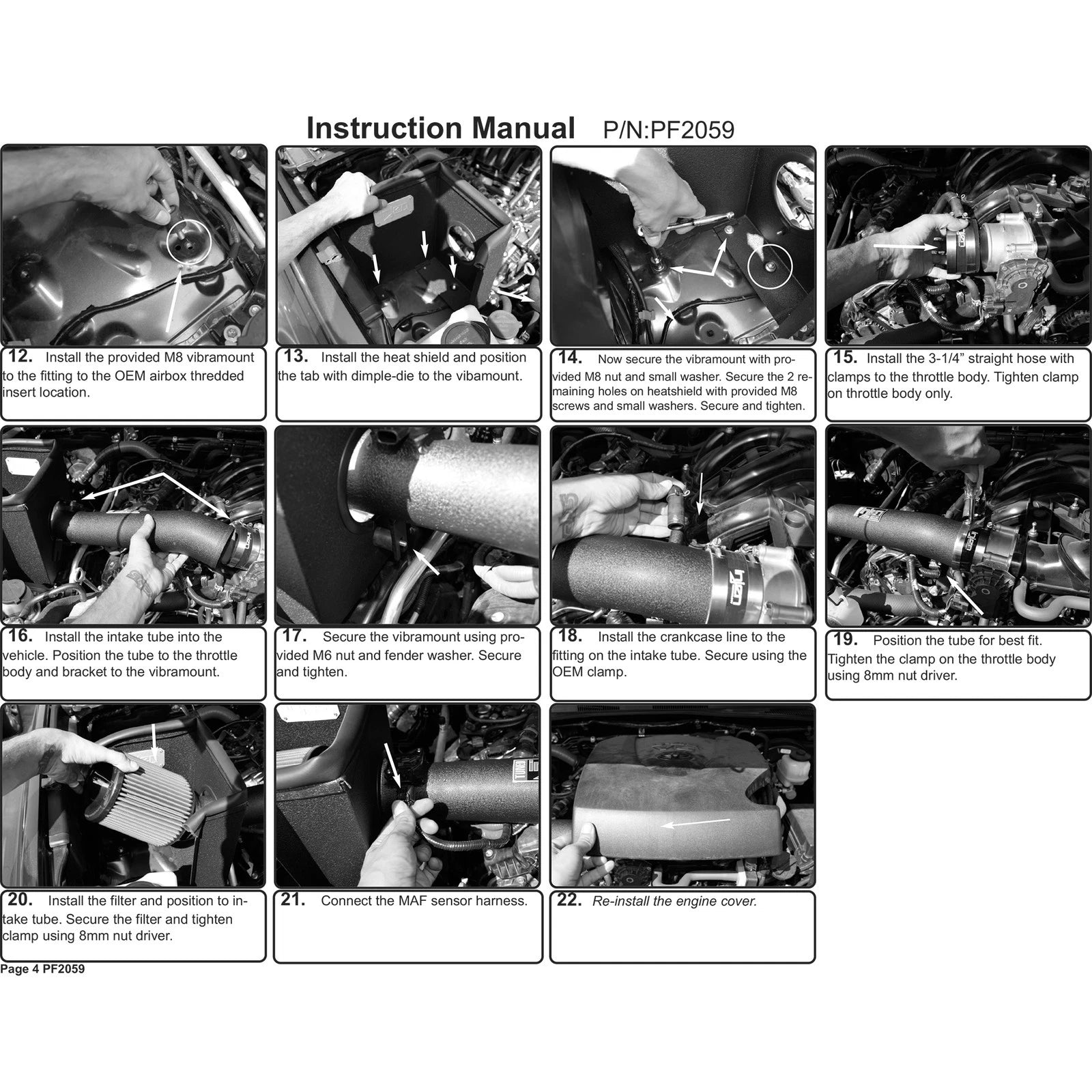 Instruction Manual P/N:PF2059

12. Install the provided M8 vibramount to the fitting to the OEM airbox thredded insert location.

13. Install the heat shield and position the tab with dimple-die to the vibamount.

14. Now secure the vibramount with provided M8 nut and small washer. Secure the 2 remaining holes on heatshield with provided M8 screws and small washers. Secure and tighten.

15. Install the 3-1/4" straight hose with clamps to the throttle body. Tighten clamp on throttle body only.

16. Install the intake tube into the vehicle. Position the tube to the throttle body and bracket to the vibramount.

17. Secure the vibramount using provided M6 nut and fender washer. Secure and tighten.

18. Install the crankcase line to the fitting on the intake tube. Secure using the OEM clamp.

19. Position the tube for best fit. Tighten the clamp on the throttle body using 8mm nut driver.

20. Install the filter and position to intake tube. Secure the filter and tighten clamp using 8mm nut driver.

21. Connect the MAF sensor harness.

22. Re-install the engine cover.

Page 4 PF2059