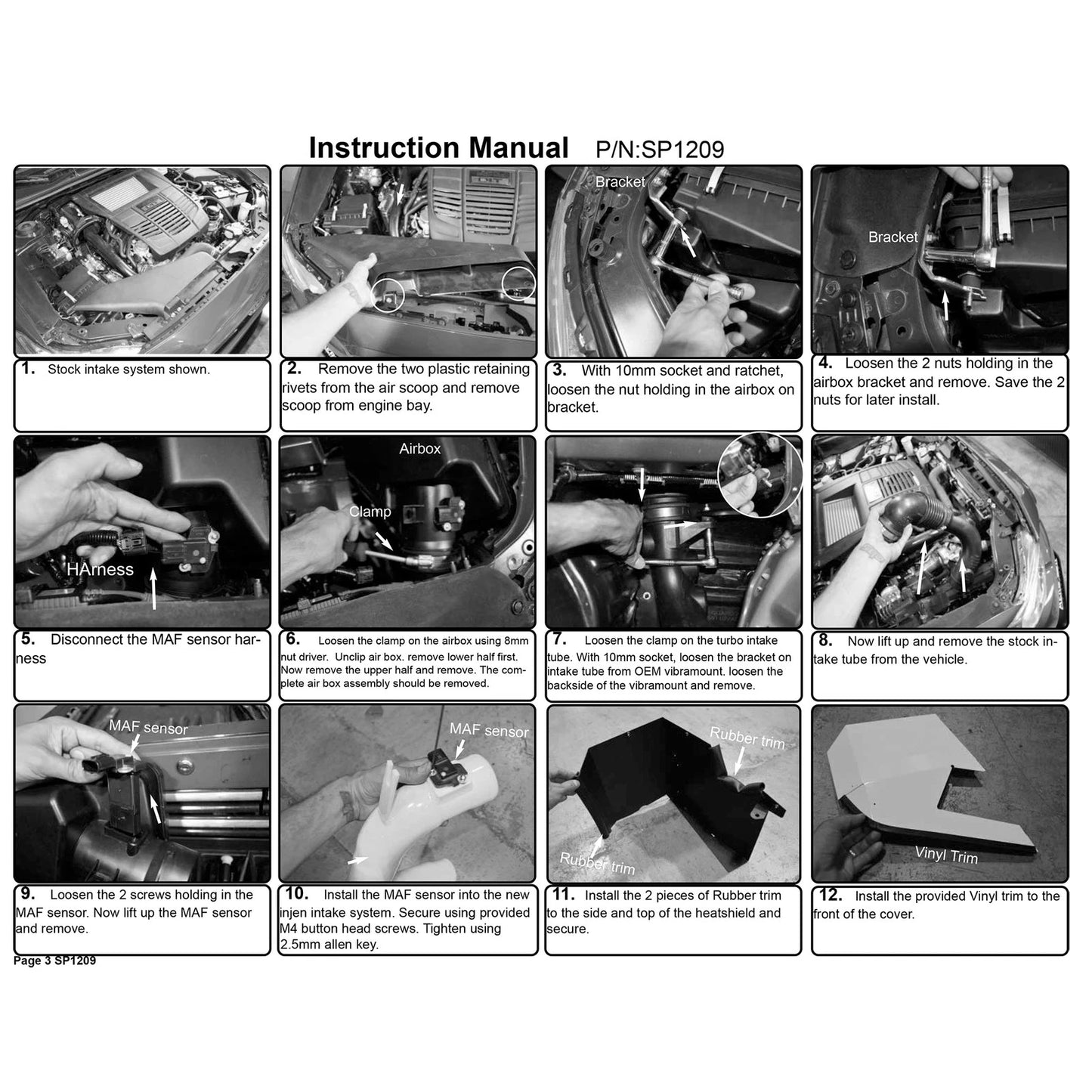 Instruction Manual P/N:SP1209

1. Stock intake system shown.

2. Remove the two plastic retaining rivets from the air scoop and remove scoop from engine bay.

Bracket

3. With 10mm socket and ratchet, loosen the nut holding in the airbox on bracket.

Bracket

4. Loosen the 2 nuts holding in the airbox bracket and remove. Save the 2 nuts for later install.

HArness

5. Disconnect the MAF sensor harness

Airbox

Clamp

6. Loosen the clamp on the airbox using 8mm nut driver. Unclip air box. remove lower half first. Now remove the upper half and remove. The complete air box assembly should be removed.

7. Loosen the clamp on the turbo intake tube. With 10mm socket, loosen the bracket on intake tube from OEM vibramount. loosen the backside of the vibramount and remove.

8. Now lift up and remove the stock intake tube from the vehicle.

MAF sensor

9. Loosen the 2 screws holding in the MAF sensor. Now lift up the MAF sensor and remove.

MAF sensor

10. Install the MAF sensor into the new injen intake system. Secure using provided M4 button head screws. Tighten using 2.5mm allen key.

Rubber trim

Rubber trim

11. Install the 2 pieces of Rubber trim to the side and top of the heatshield and secure.

Vinyl Trim

12. Install the provided Vinyl trim to the front of the cover.

Page 3 SP1209