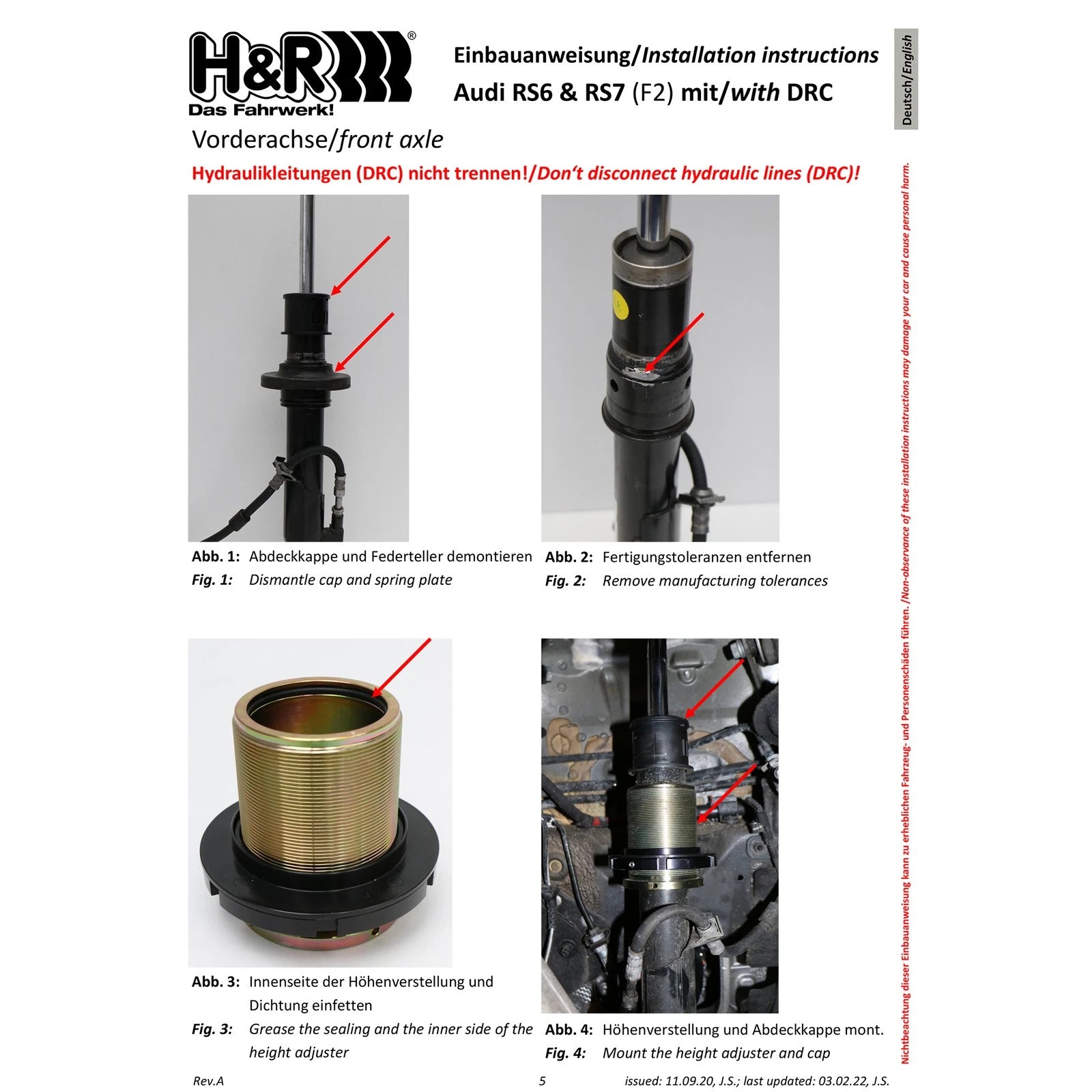 H&R®
Das Fahrwerk!

Einbauanweisung/Installation instructions
Audi RS6 & RS7 (F2) mit/with DRC

Deutsch/English

Vorderachse/front axle

Hydraulikleitungen (DRC) nicht trennen!/Don't disconnect hydraulic lines (DRC)!

Abb. 1: Abdeckkappe und Federteller demontieren
Fig. 1: Dismantle cap and spring plate

Abb. 2: Fertigungstoleranzen entfernen
Fig. 2: Remove manufacturing tolerances

Abb. 3: Innenseite der Höhenverstellung und Dichtung einfetten
Fig. 3: Grease the sealing and the inner side of the height adjuster

Abb. 4: Höhenverstellung und Abdeckkappe mont.
Fig. 4: Mount the height adjuster and cap

Nichtbeachtung dieser Einbauanweisung kann zu erheblichen Fahrzeug- und Personenschäden führen. /Non-observance of these installation instructions may damage your car and cause personal harm.

Rev.A 5 issued: 11.09.20, J.S.; last updated: 03.02.22, J.S.